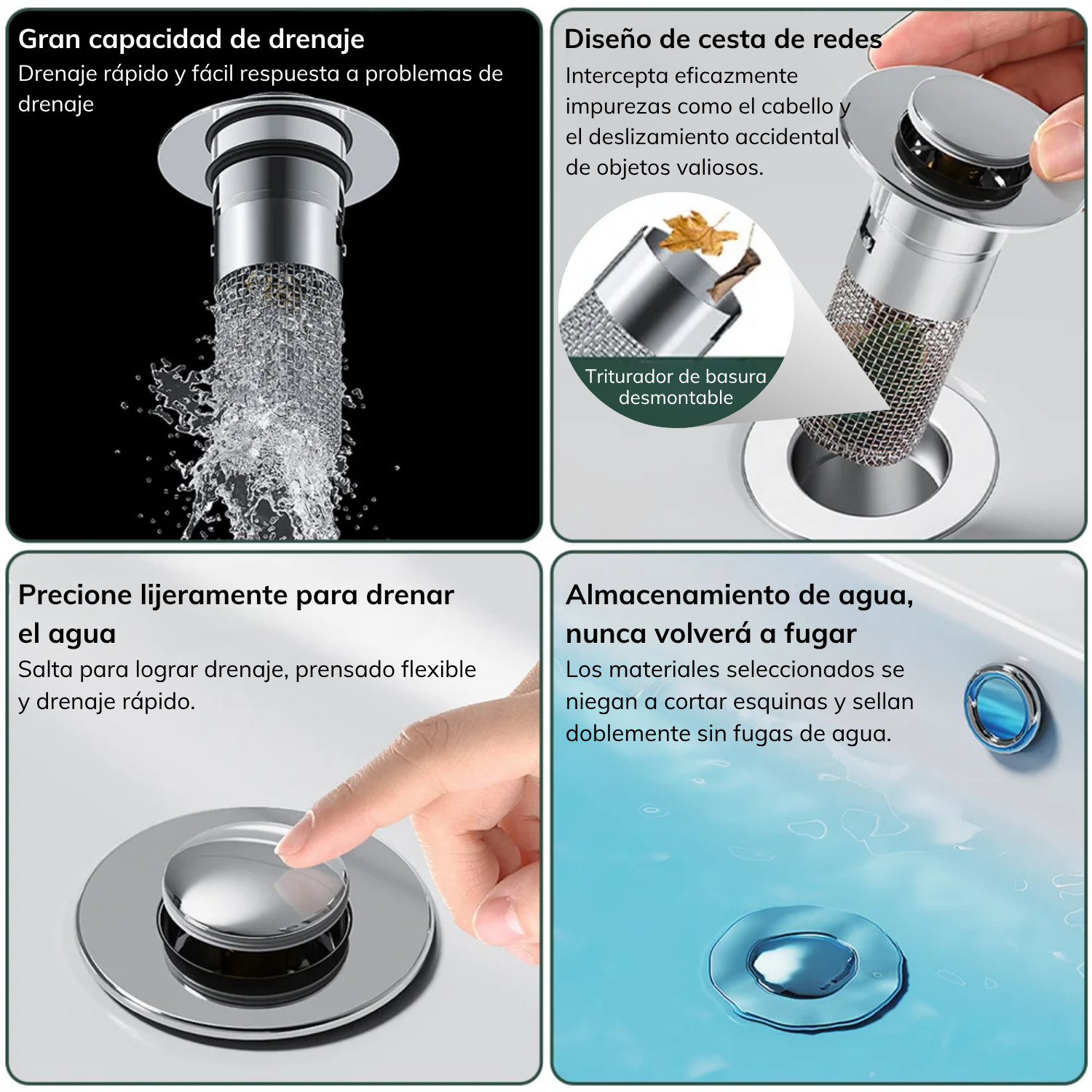 Gran capacidad de drenaje
Drenaje rápido y fácil respuesta a problemas de drenaje

Diseño de cesta de redes
Intercepta eficazmente impurezas como el cabello y el deslizamiento accidental de objetos valiosos.

Triturador de basura desmontable

Precione lijeramente para drenar el agua
Salta para lograr drenaje, prensado flexible y drenaje rápido.

Almacenamiento de agua, nunca volverá a fugar
Los materiales seleccionados se niegan a cortar esquinas y sellan doblemente sin fugas de agua.