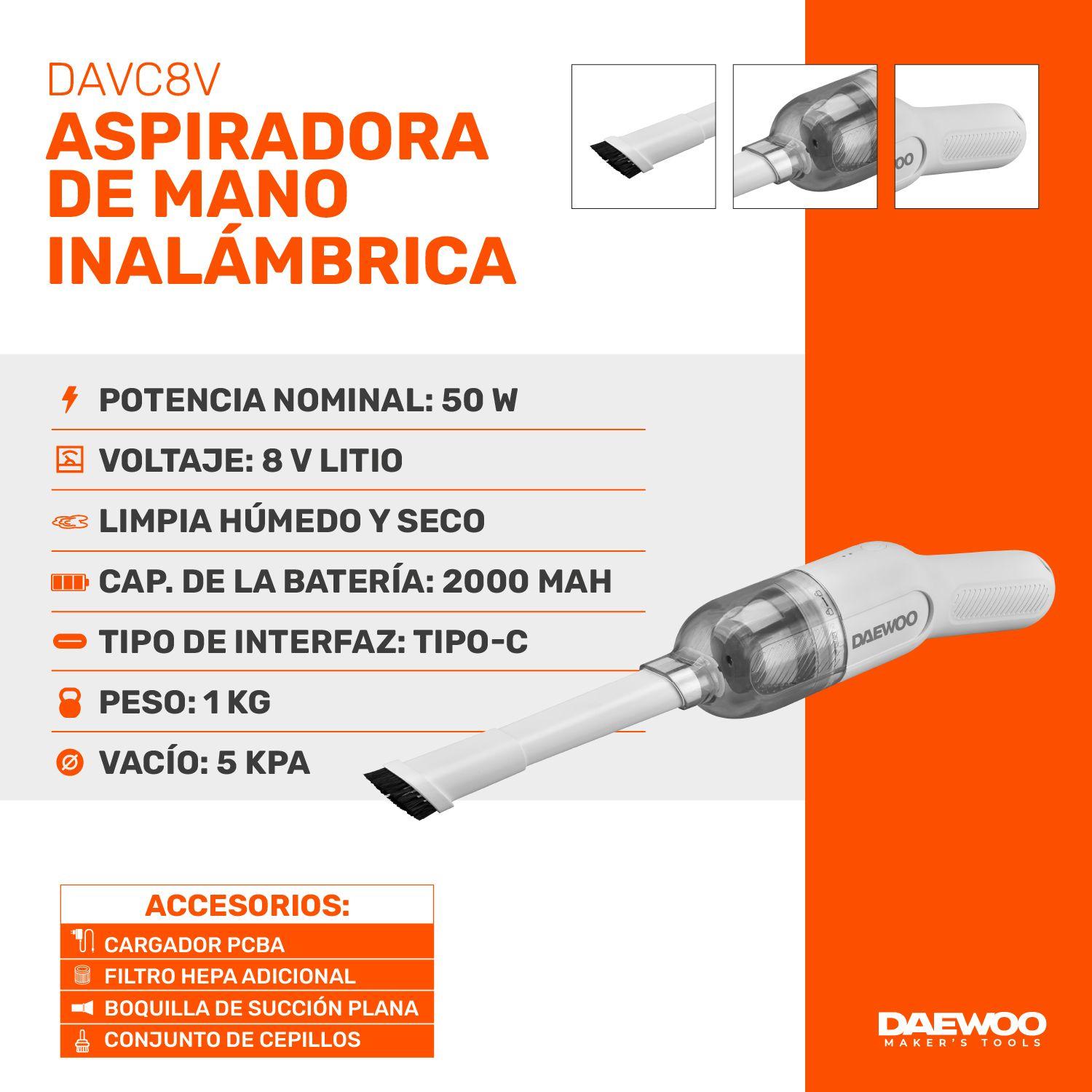 DAVC8V
ASPIRADORA DE MANO INALÁMBRICA

POTENCIA NOMINAL: 50 W

VOLTAJE: 8 V LITIO

LIMPIA HÚMEDO Y SECO

CAP. DE LA BATERÍA: 2000 MAH

TIPO DE INTERFAZ: TIPO-C

PESO: 1 KG

VACÍO: 5 KPA

DAEWOO

ACCESORIOS:

CARGADOR PCBA

FILTRO HEPA ADICIONAL

BOQUILLA DE SUCCIÓN PLANA

CONJUNTO DE CEPILLOS

DAEWOO
MAKER'S TOOLS