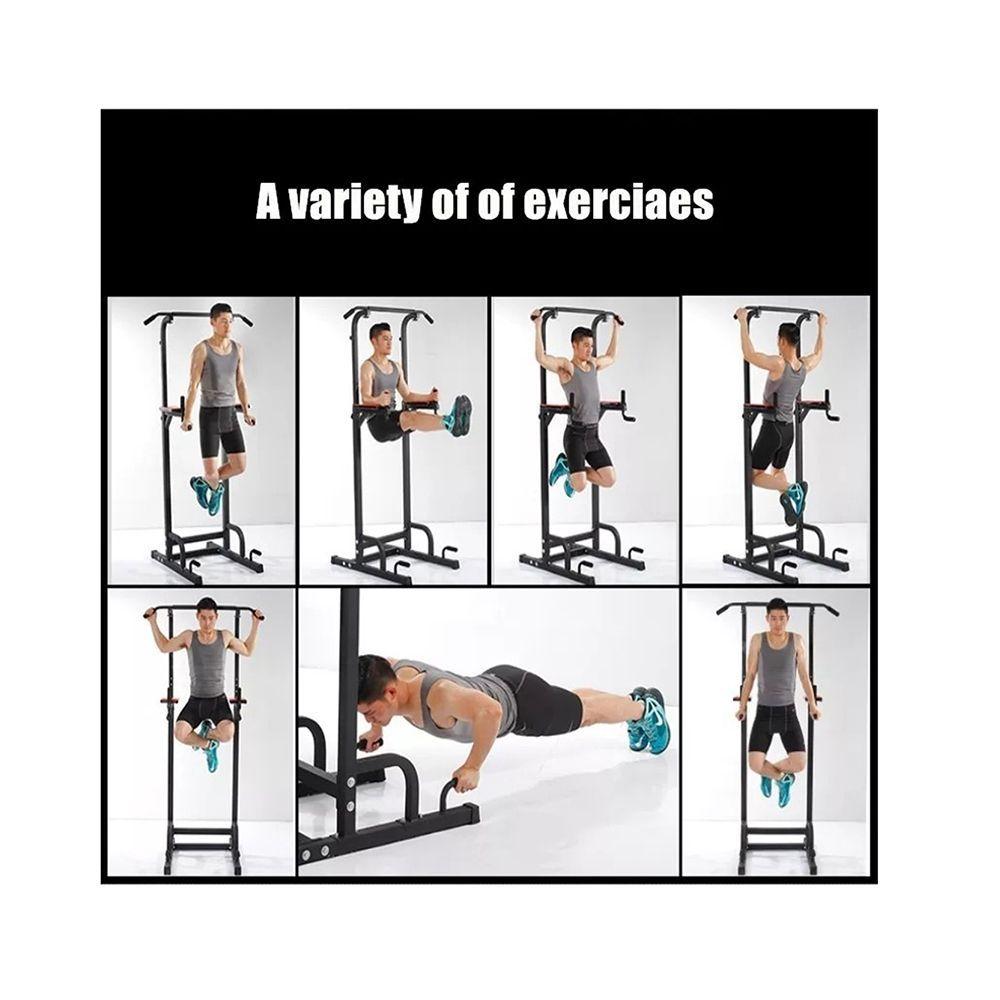 A variety of of exerciaes