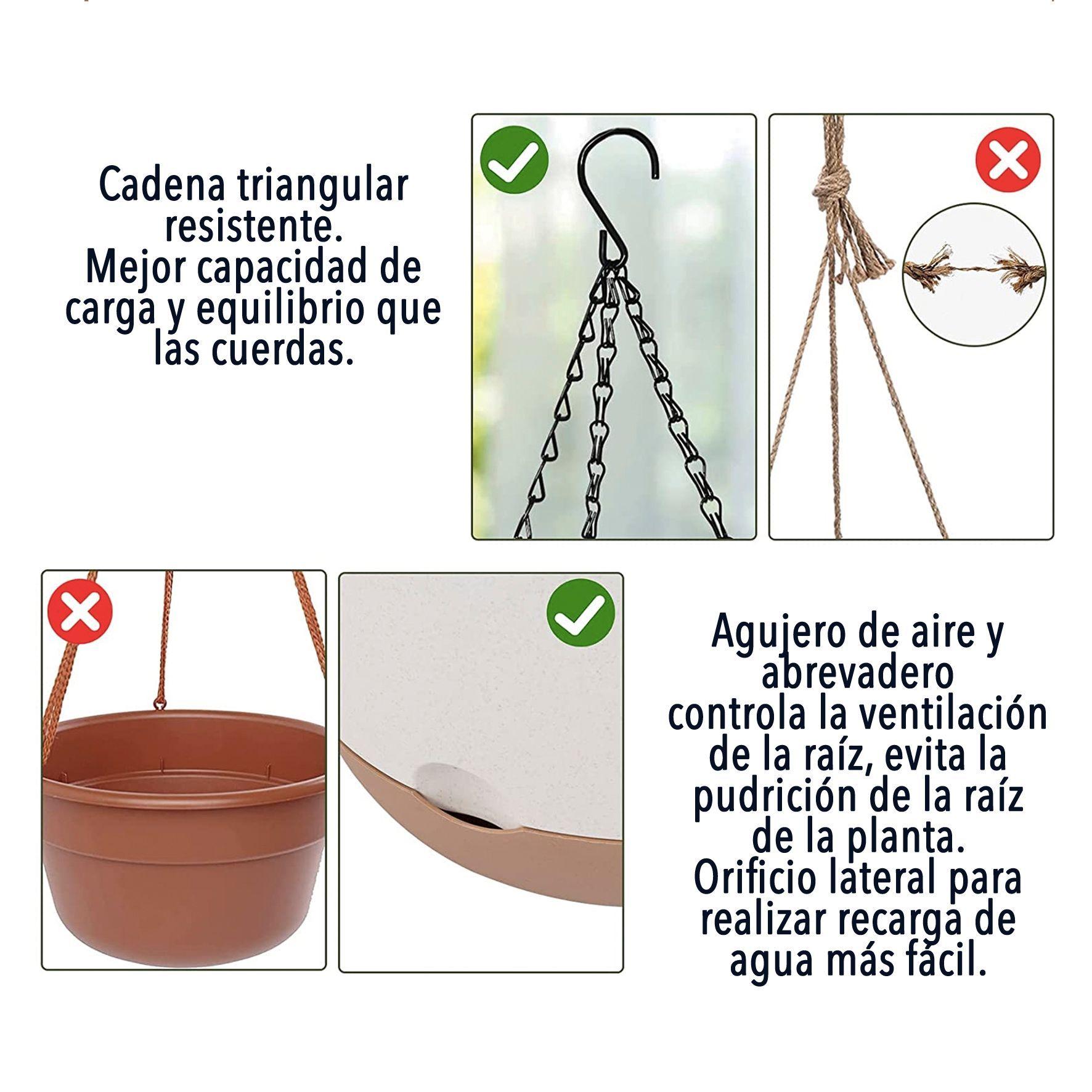 Cadena triangular resistente.
Mejor capacidad de carga y equilibrio que las cuerdas.

Agujero de aire y abrevadero controla la ventilación de la raíz, evita la pudrición de la raíz de la planta.
Orificio lateral para realizar recarga de agua más fácil.