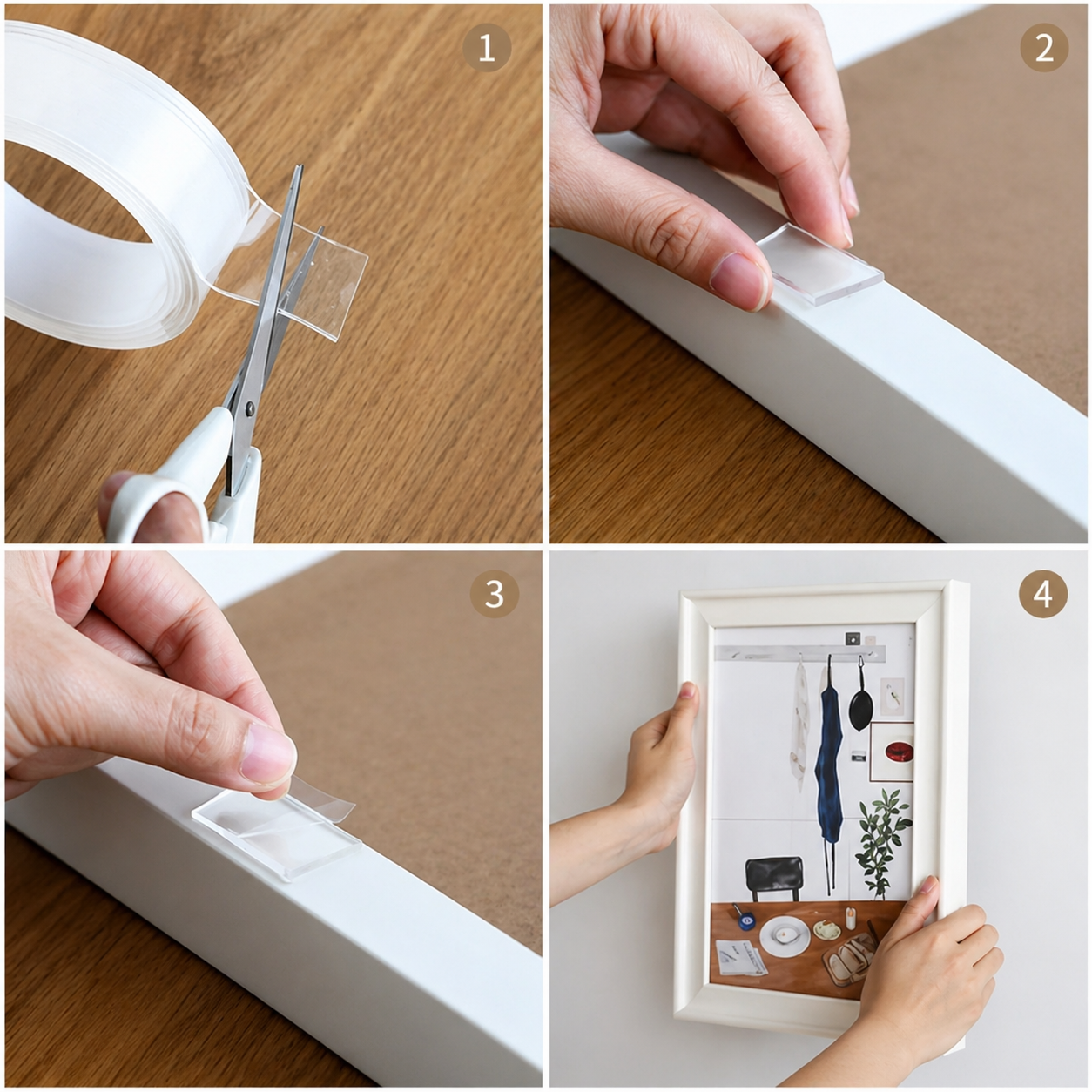 1

2

3

4