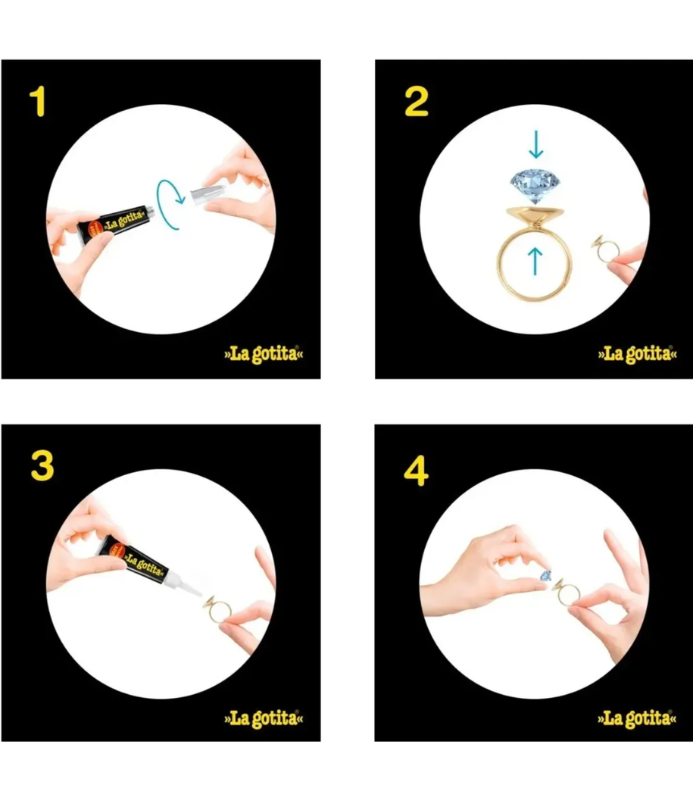 1

»La gotita«

»La gotita«

2

»La gotita«

3

»La gotita«

»La gotita«

4

»La gotita«