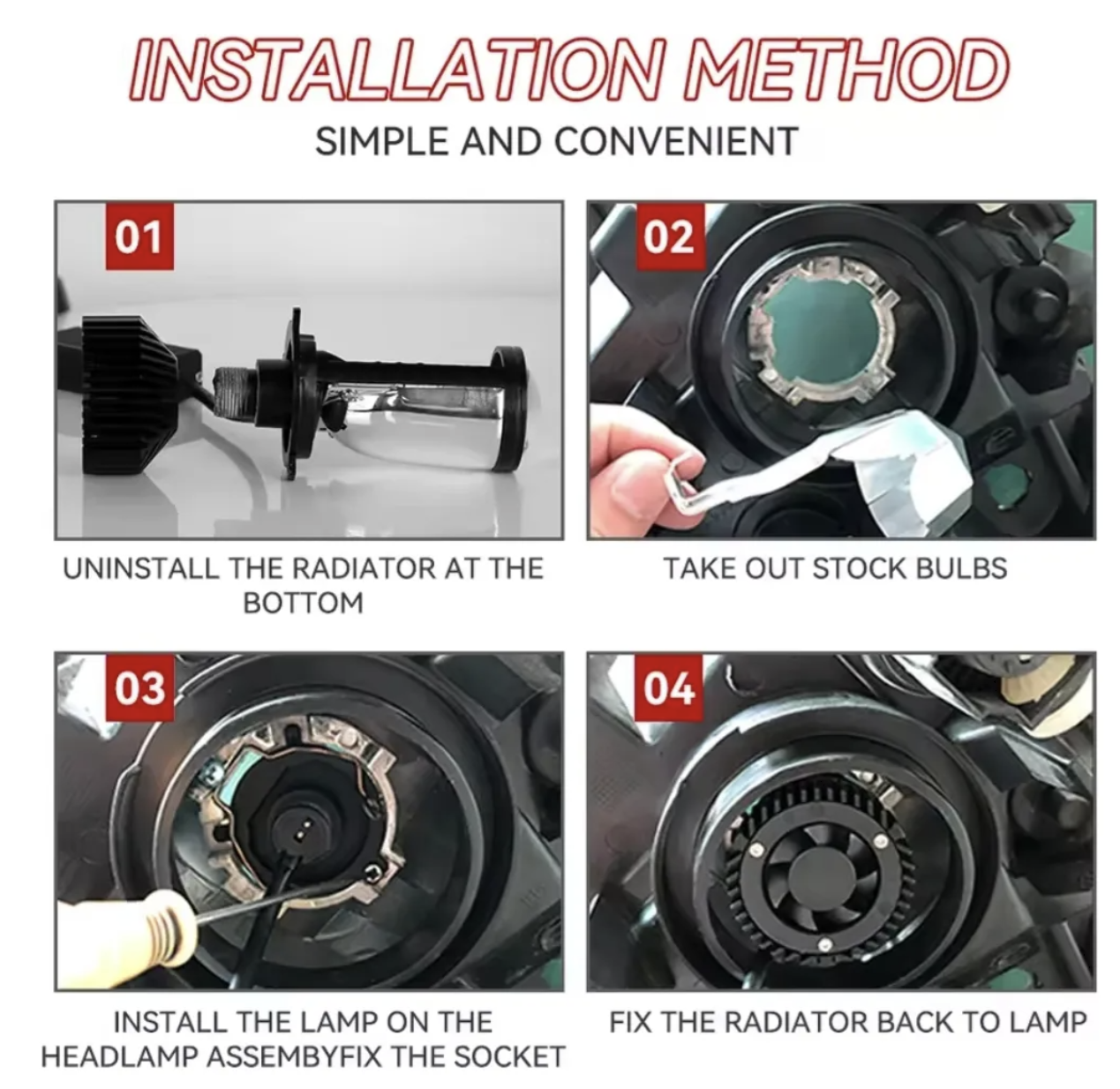 INSTALLATION METHOD

SIMPLE AND CONVENIENT

01

UNINSTALL THE RADIATOR AT THE BOTTOM

02

TAKE OUT STOCK BULBS

03

INSTALL THE LAMP ON THE HEADLAMP ASSEMBYFIX THE SOCKET

04

FIX THE RADIATOR BACK TO LAMP