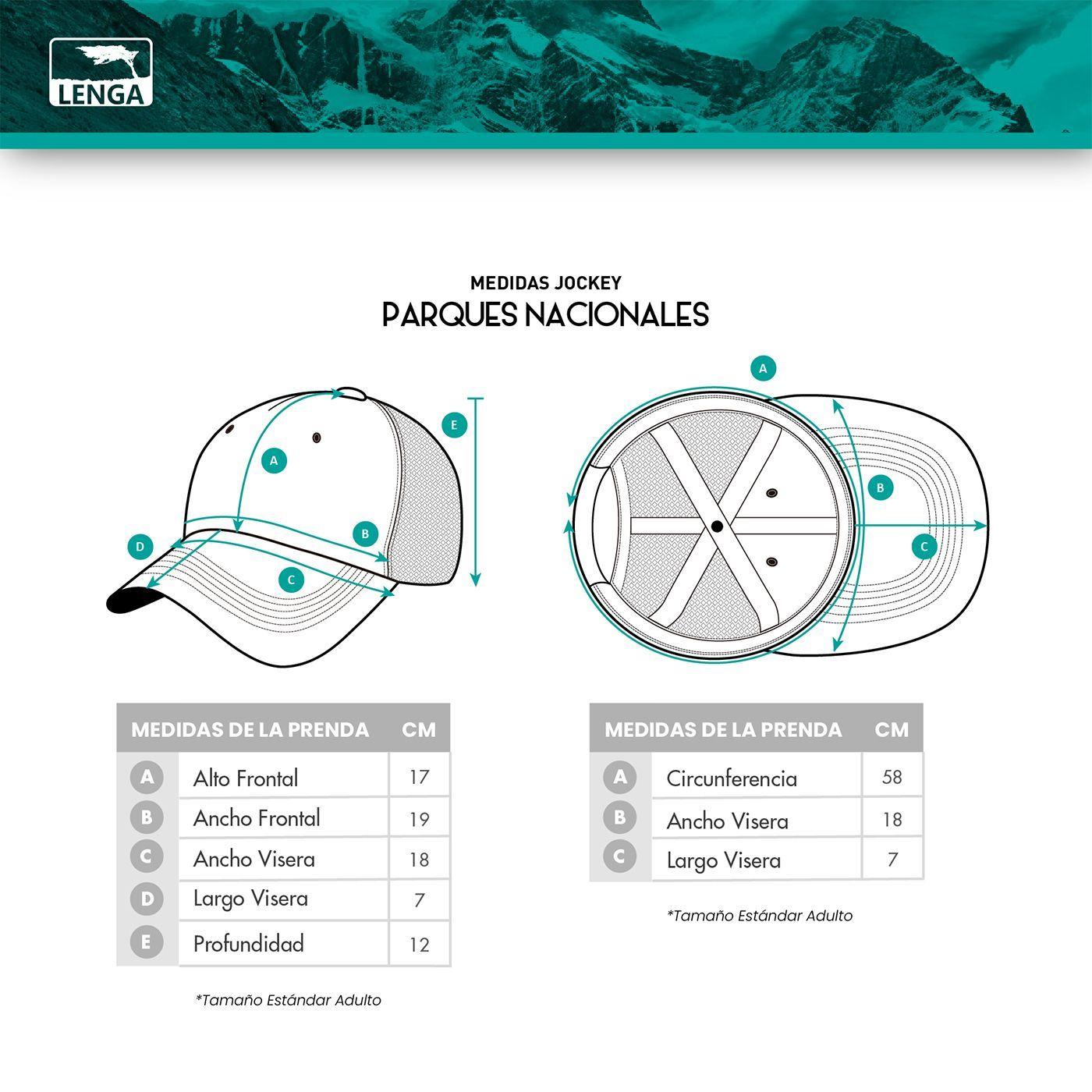 LENGA

MEDIDAS JOCKEY
PARQUES NACIONALES

A
E
B
D
C

A
B
C

| MEDIDAS DE LA PRENDA | | CM |
|---|---|---|
| A | Alto Frontal | 17 |
| B | Ancho Frontal | 19 |
| C | Ancho Visera | 18 |
| D | Largo Visera | 7 |
| E | Profundidad | 12 |

*Tamaño Estándar Adulto

| MEDIDAS DE LA PRENDA | | CM |
|---|---|---|
| A | Circunferencia | 58 |
| B | Ancho Visera | 18 |
| C | Largo Visera | 7 |

*Tamaño Estándar Adulto