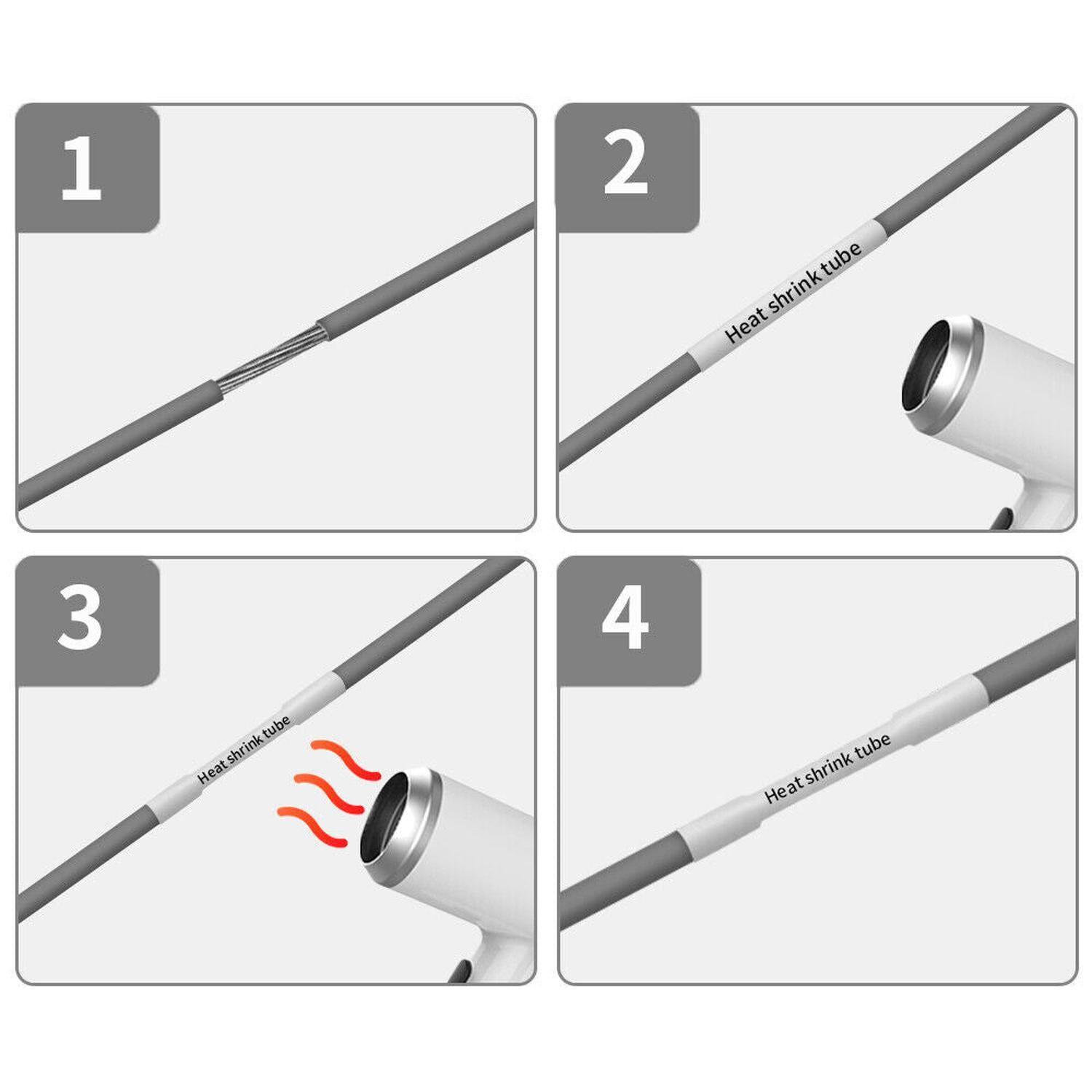 1

2

Heat shrink tube

3

Heat shrink tube

4

Heat shrink tube