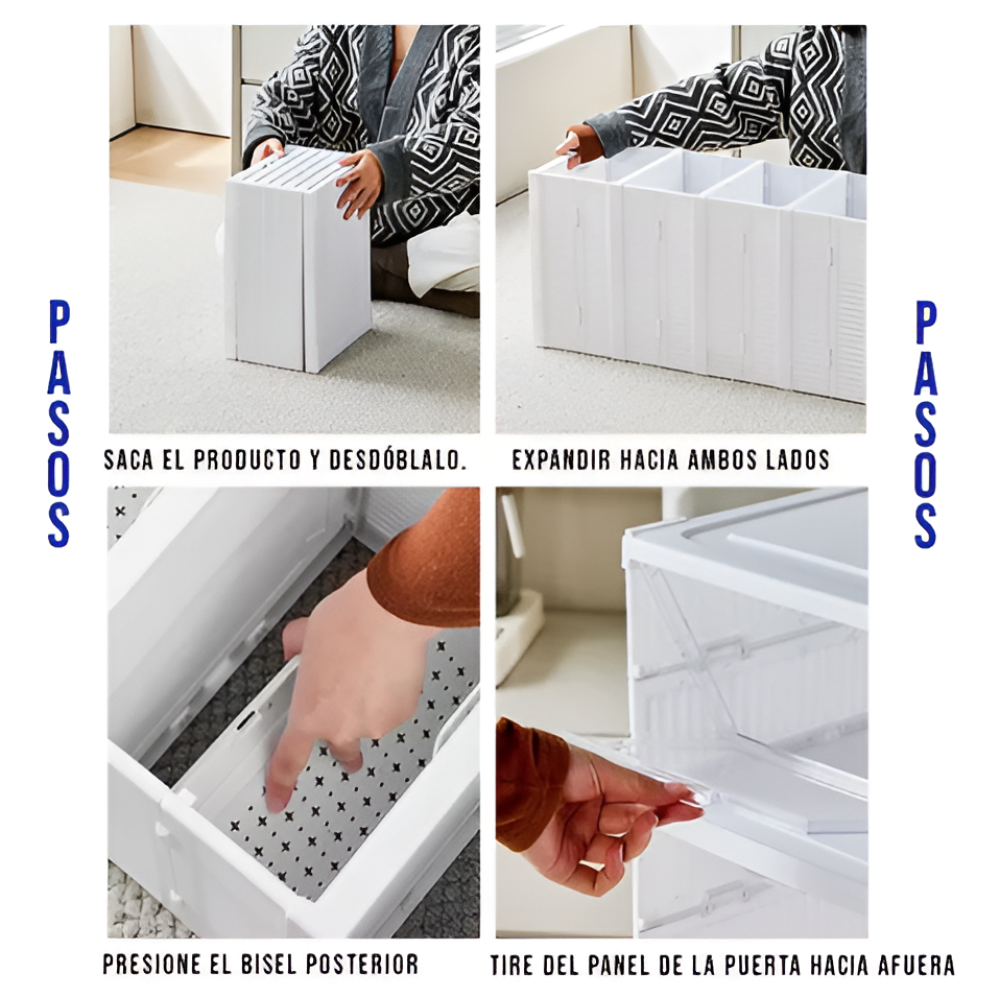 PASOS

SACA EL PRODUCTO Y DESDÓBLALO.

EXPANDIR HACIA AMBOS LADOS

PASOS

PRESIONE EL BISEL POSTERIOR

TIRE DEL PANEL DE LA PUERTA HACIA AFUERA