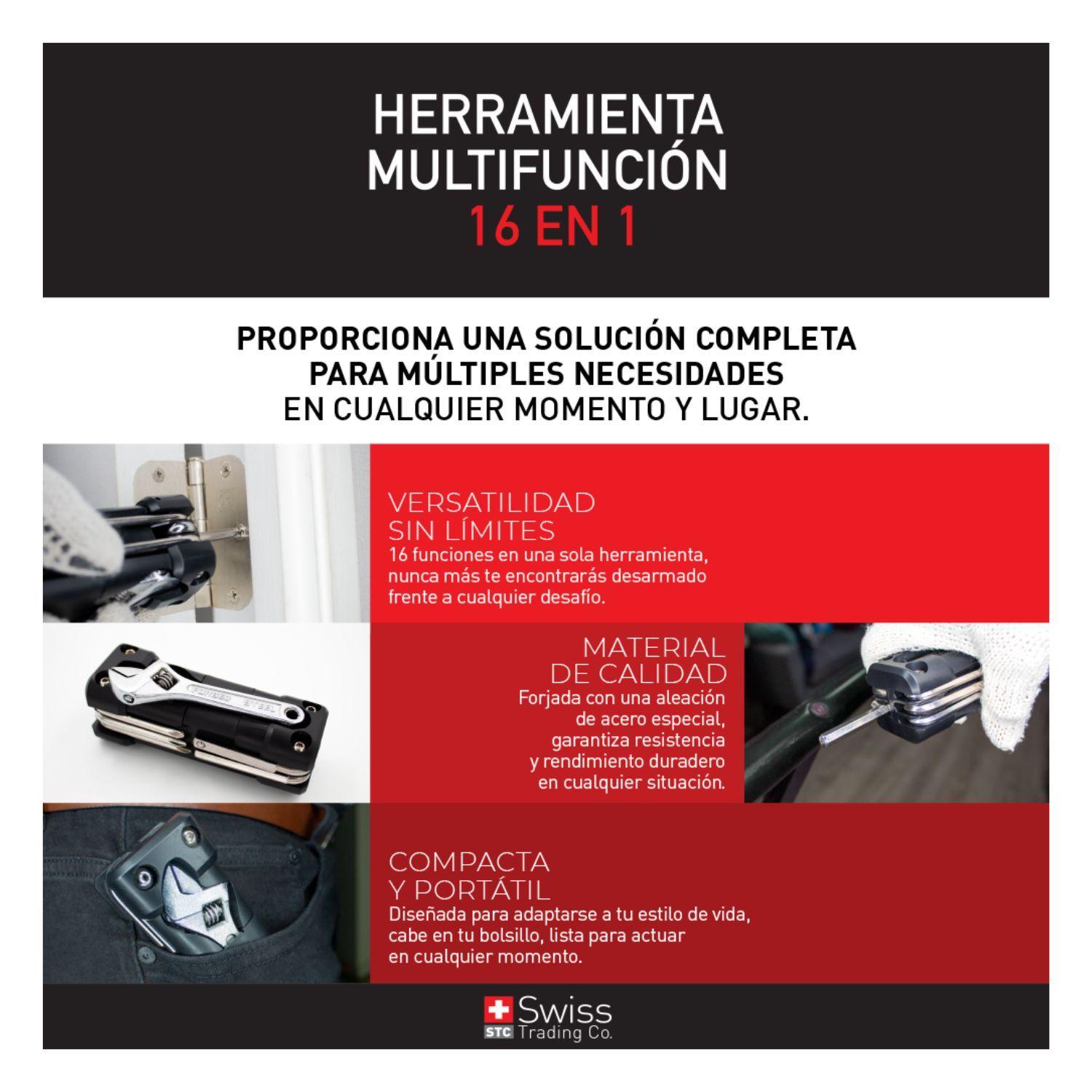 HERRAMIENTA MULTIFUNCIÓN
16 EN 1

PROPORCIONA UNA SOLUCIÓN COMPLETA PARA MÚLTIPLES NECESIDADES EN CUALQUIER MOMENTO Y LUGAR.

VERSATILIDAD SIN LÍMITES
16 funciones en una sola herramienta, nunca más te encontrarás desarmado frente a cualquier desafío.

FORGED STEEL

MATERIAL DE CALIDAD
Forjada con una aleación de acero especial, garantiza resistencia y rendimiento duradero en cualquier situación.

COMPACTA Y PORTÁTIL
Diseñada para adaptarse a tu estilo de vida, cabe en tu bolsillo, lista para actuar en cualquier momento.

STC Swiss Trading Co.