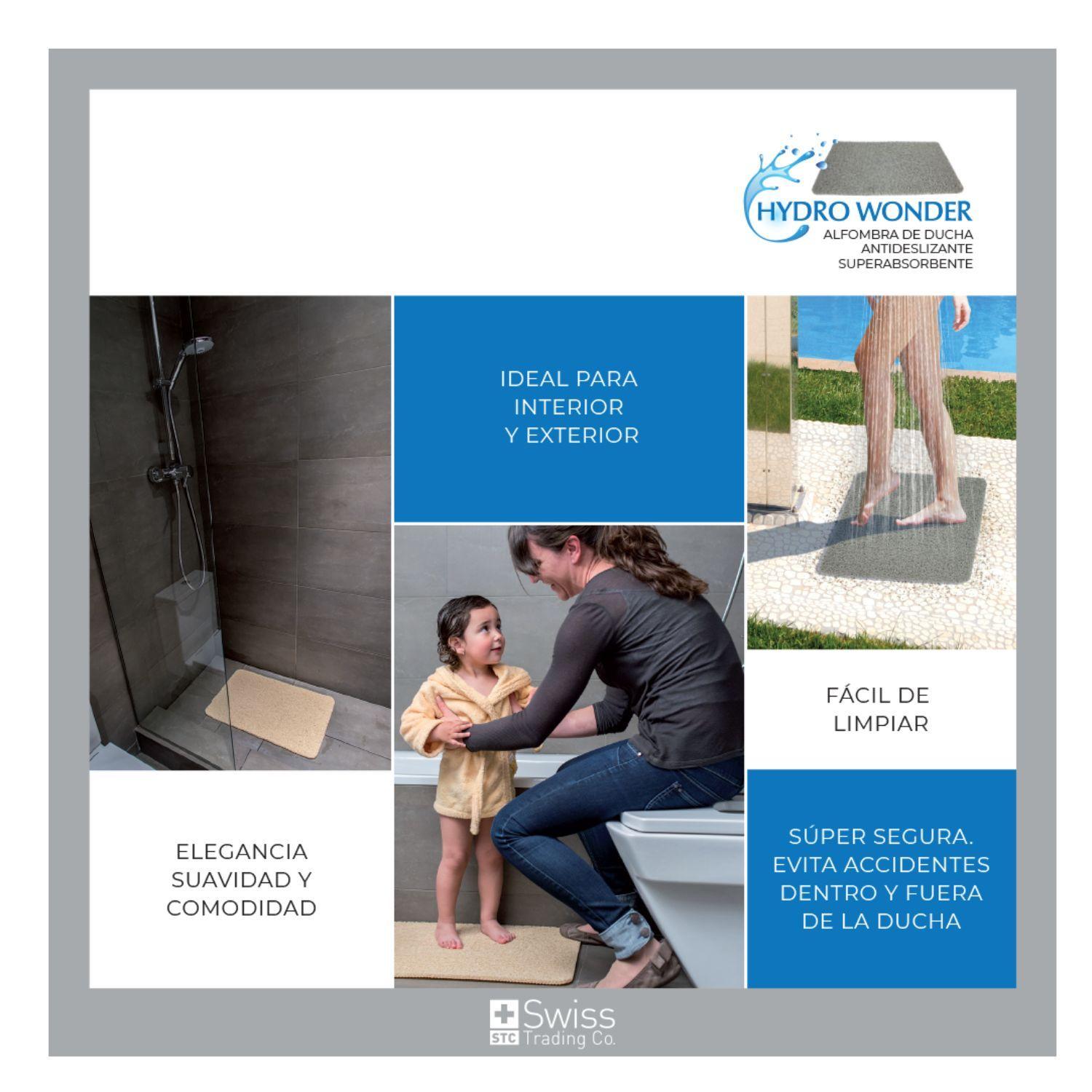 HYDRO WONDER
ALFOMBRA DE DUCHA
ANTIDESLIZANTE
SUPERABSORBENTE

IDEAL PARA
INTERIOR
Y EXTERIOR

FÁCIL DE
LIMPIAR

ELEGANCIA
SUAVIDAD Y
COMODIDAD

SÚPER SEGURA.
EVITA ACCIDENTES
DENTRO Y FUERA
DE LA DUCHA

Swiss
STC Trading Co.