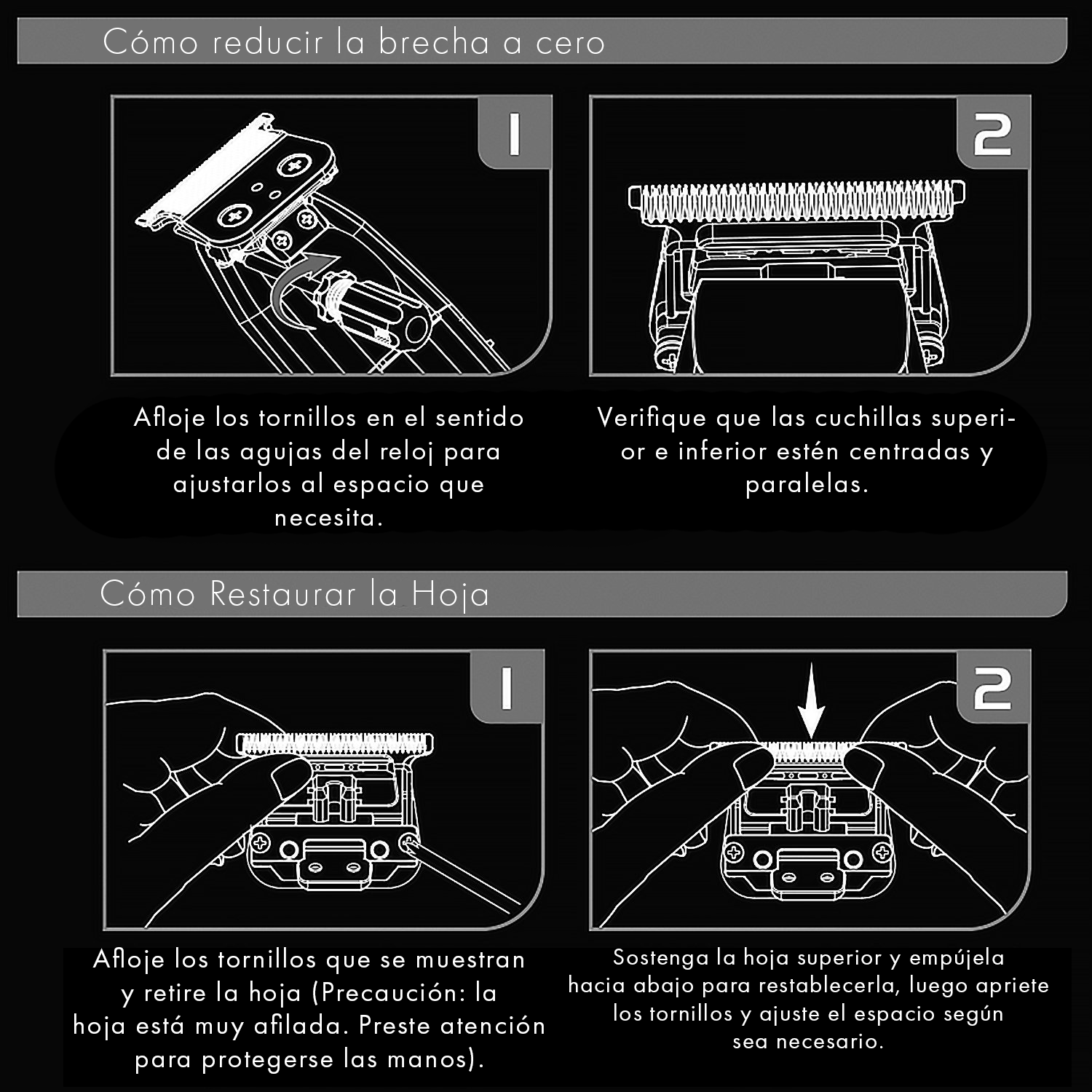 Cómo reducir la brecha a cero

1

Afloje los tornillos en el sentido de las agujas del reloj para ajustarlos al espacio que necesita.

2

Verifique que las cuchillas superior e inferior estén centradas y paralelas.

Cómo Restaurar la Hoja

1

Afloje los tornillos que se muestran y retire la hoja (Precaución: la hoja está muy afilada. Preste atención para protegerse las manos).

2

Sostenga la hoja superior y empújela hacia abajo para restablecerla, luego apriete los tornillos y ajuste el espacio según sea necesario.