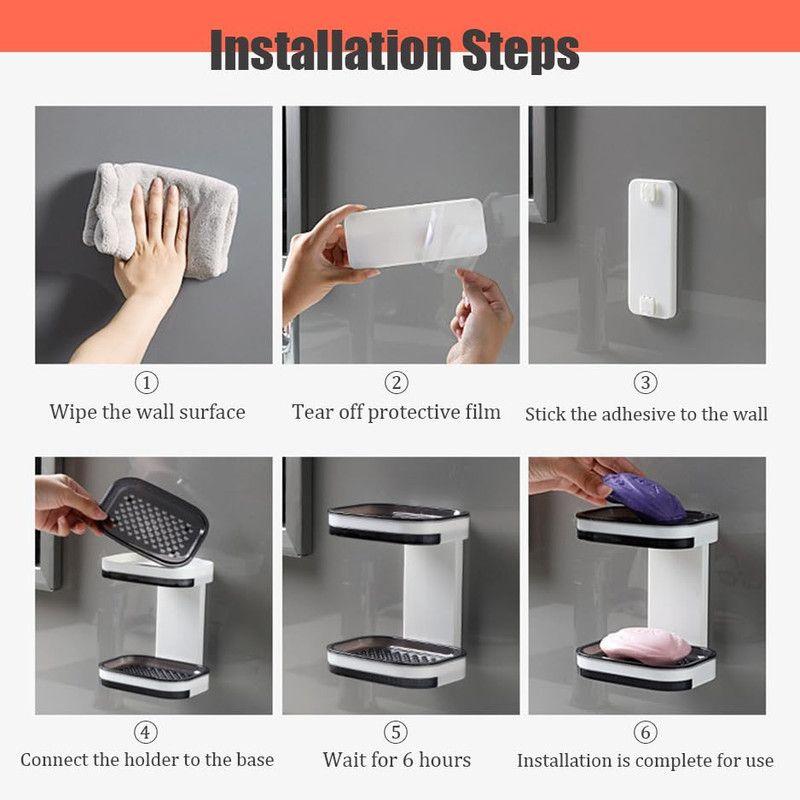 Installation Steps

①
Wipe the wall surface

②
Tear off protective film

③
Stick the adhesive to the wall

④
Connect the holder to the base

⑤
Wait for 6 hours

⑥
Installation is complete for use