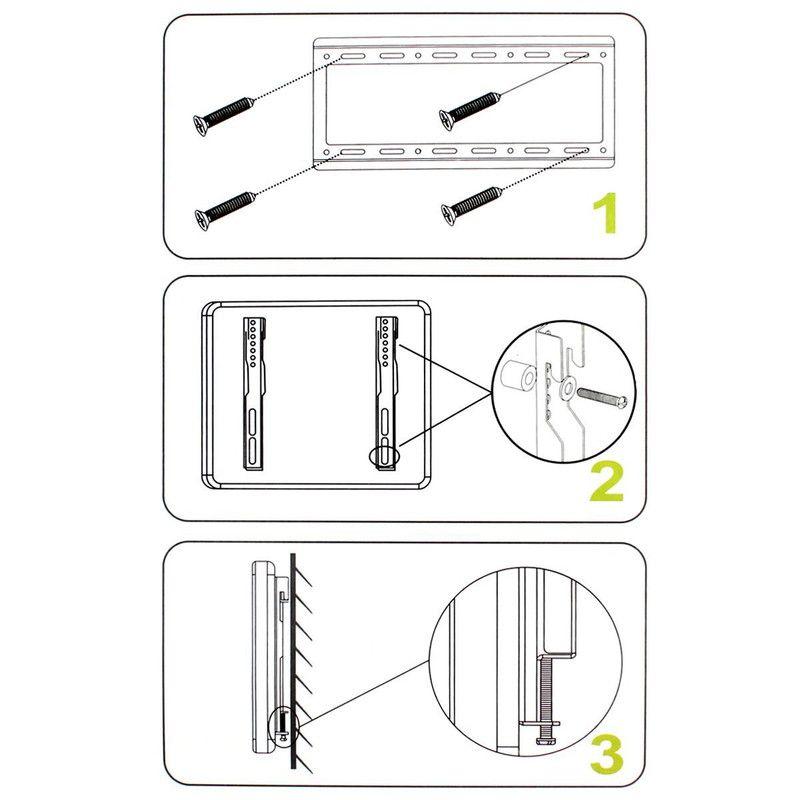 1

2

3