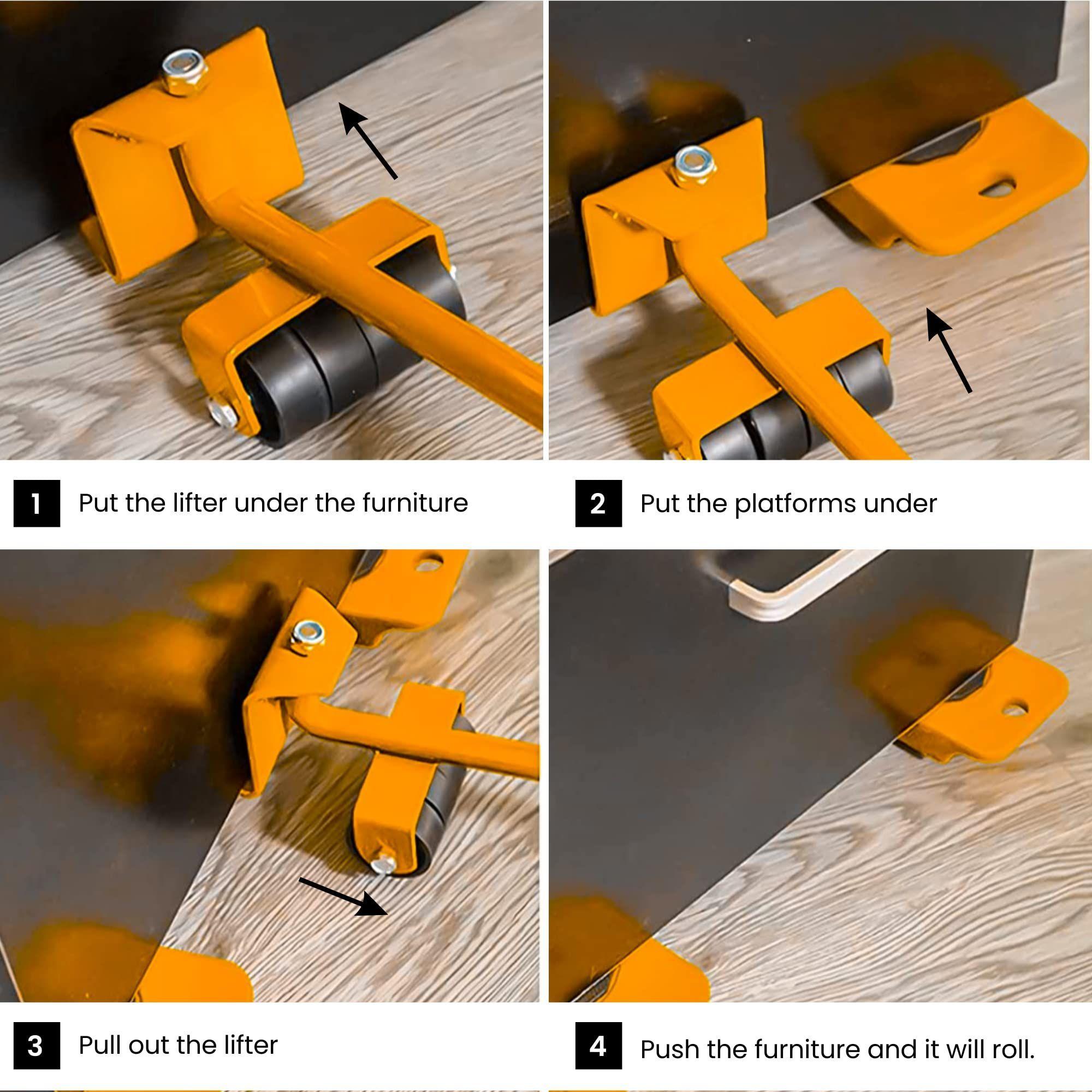 1 Put the lifter under the furniture

2 Put the platforms under

3 Pull out the lifter

4 Push the furniture and it will roll.