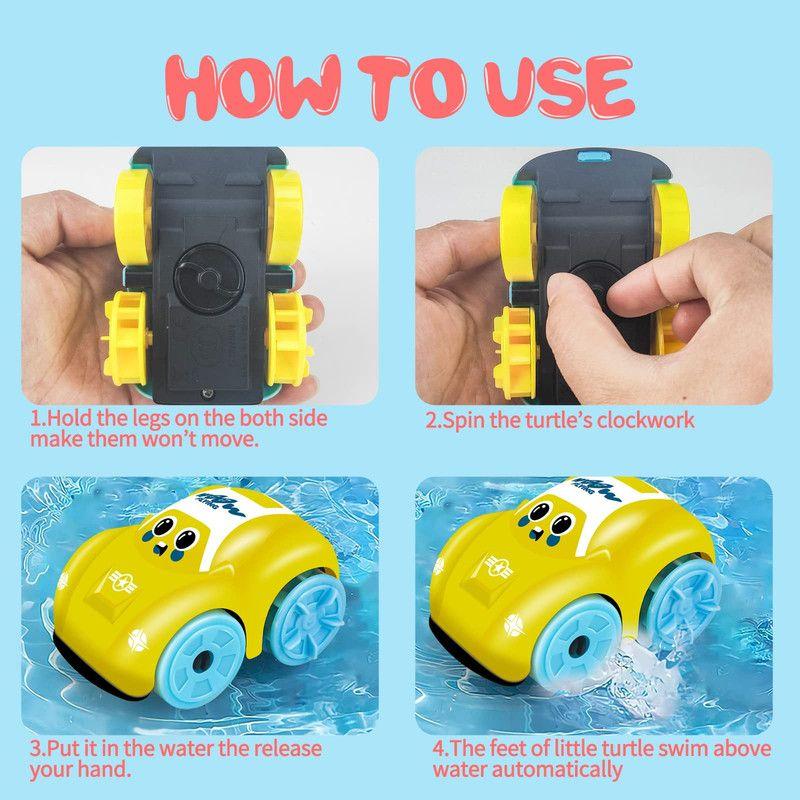 HOW TO USE

1.Hold the legs on the both side make them won't move.

2.Spin the turtle's clockwork

3.Put it in the water the release your hand.

4.The feet of little turtle swim above water automatically