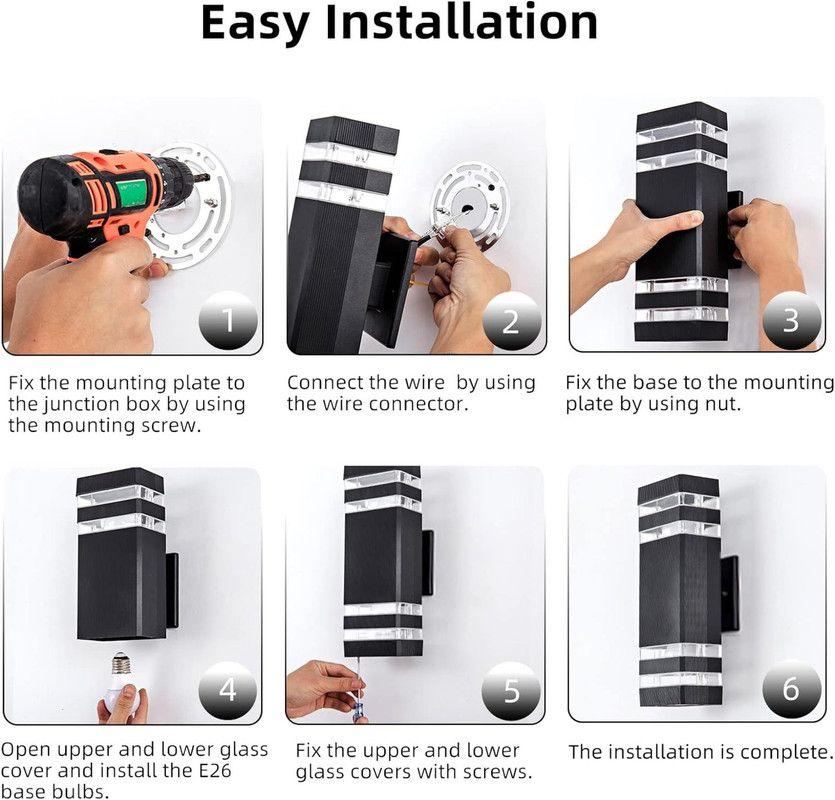 Easy Installation

1

Fix the mounting plate to the junction box by using the mounting screw.

2

Connect the wire  by using the wire connector.

3

Fix the base to the mounting plate by using nut.

4

Open upper and lower glass cover and install the E26 base bulbs.

5

Fix the upper and lower glass covers with screws.

6

The installation is complete.