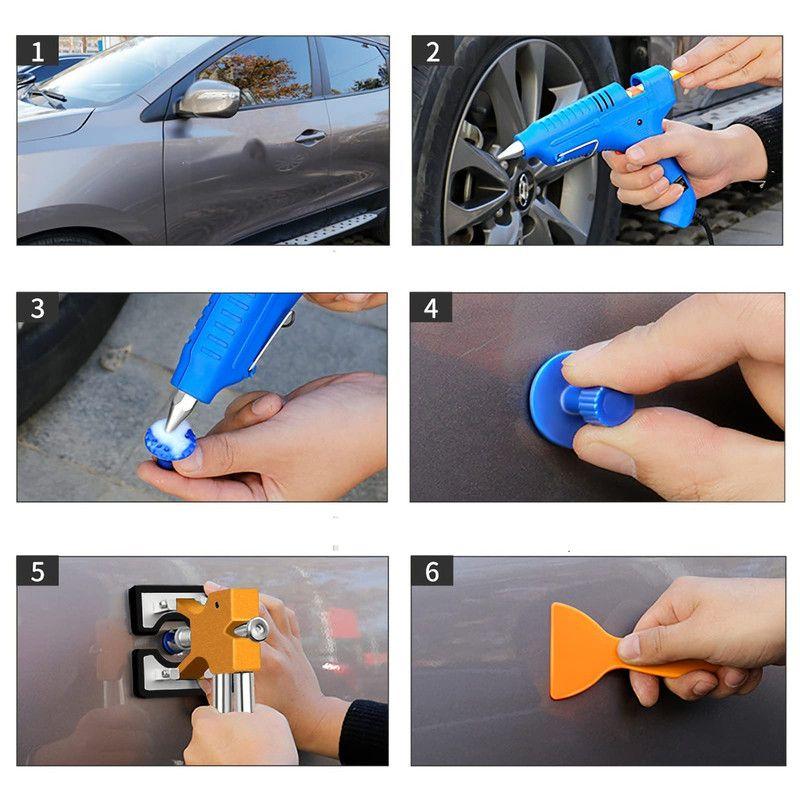 1

2

3

4

5

6