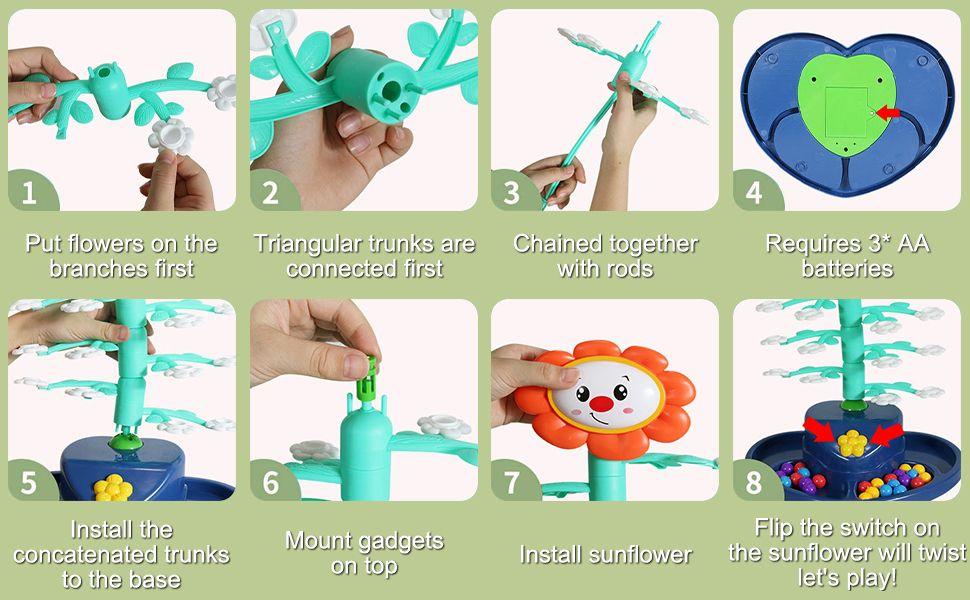 1
Put flowers on the branches first

2
Triangular trunks are connected first

3
Chained together with rods

4
Requires 3* AA batteries

5
Install the concatenated trunks to the base

6
Mount gadgets on top

7
Install sunflower

8
Flip the switch on the sunflower will twist let's play!