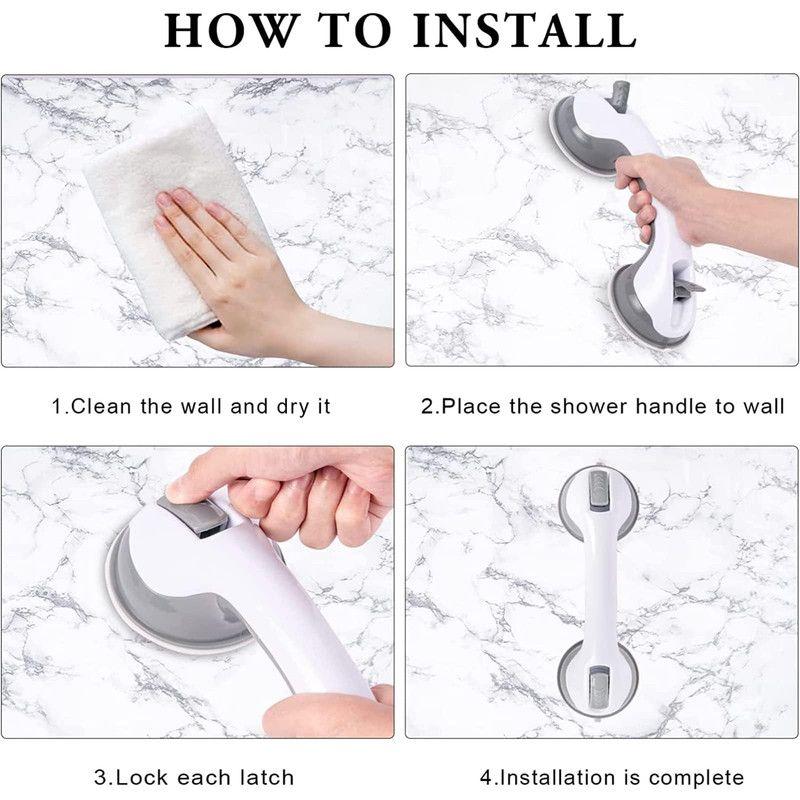 HOW TO INSTALL

1.Clean the wall and dry it

2.Place the shower handle to wall

3.Lock each latch

4.Installation is complete