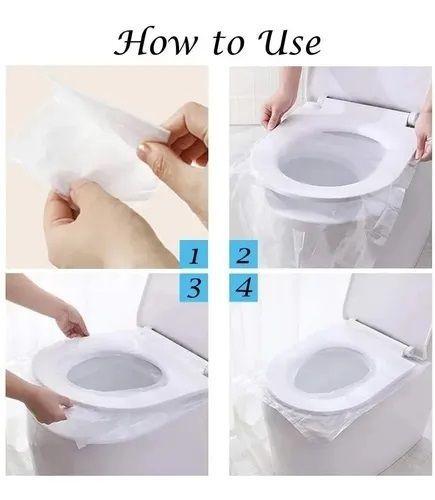 How to Use

1

2

3

4