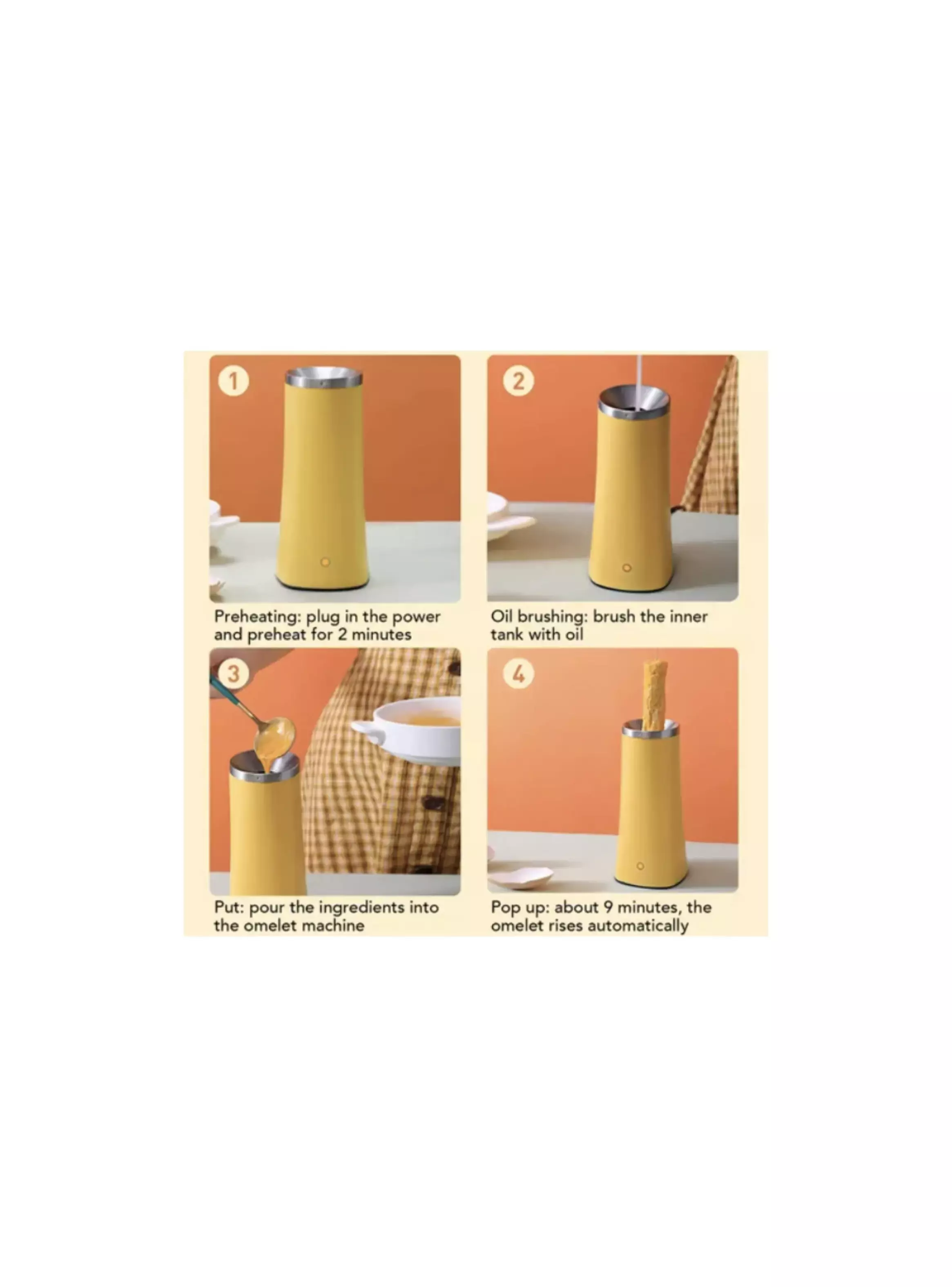 1

Preheating: plug in the power and preheat for 2 minutes

2

Oil brushing: brush the inner tank with oil

3

Put: pour the ingredients into the omelet machine

4

Pop up: about 9 minutes, the omelet rises automatically