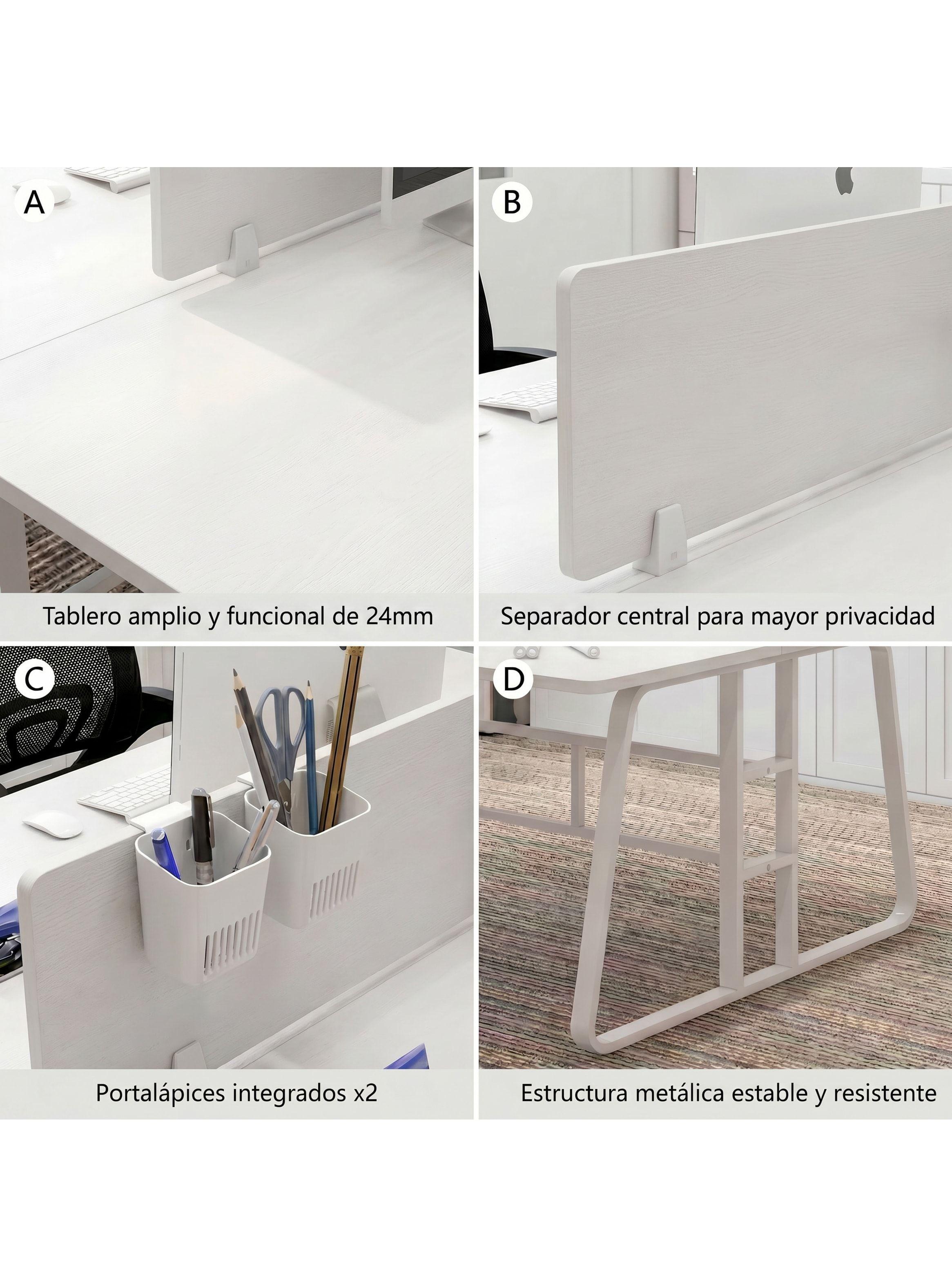 A

Tablero amplio y funcional de 24mm

B

Separador central para mayor privacidad

C

Portalápices integrados x2

D

Estructura metálica estable y resistente