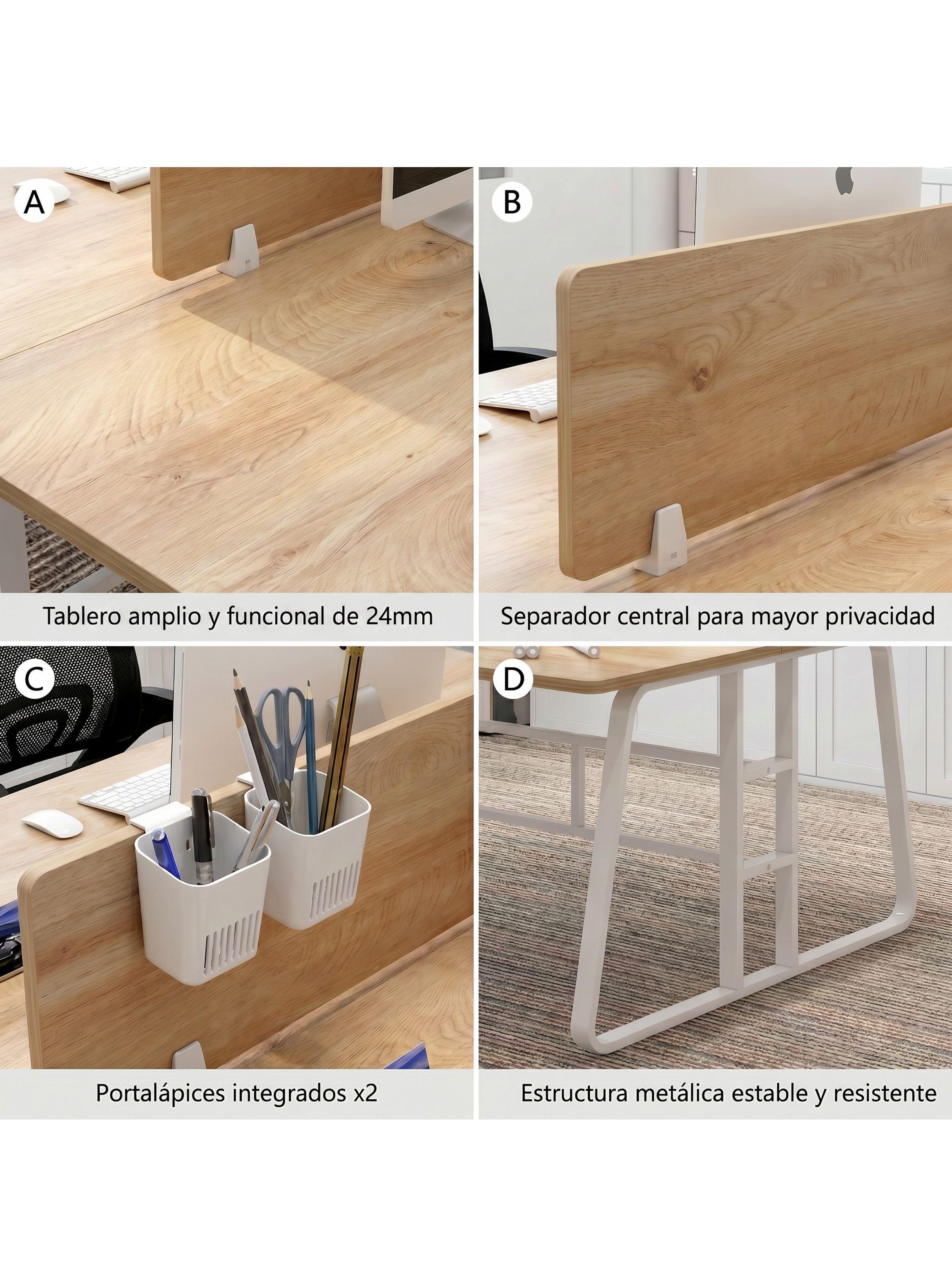 A

Tablero amplio y funcional de 24mm

B

Separador central para mayor privacidad

C

Portalápices integrados x2

D

Estructura metálica estable y resistente