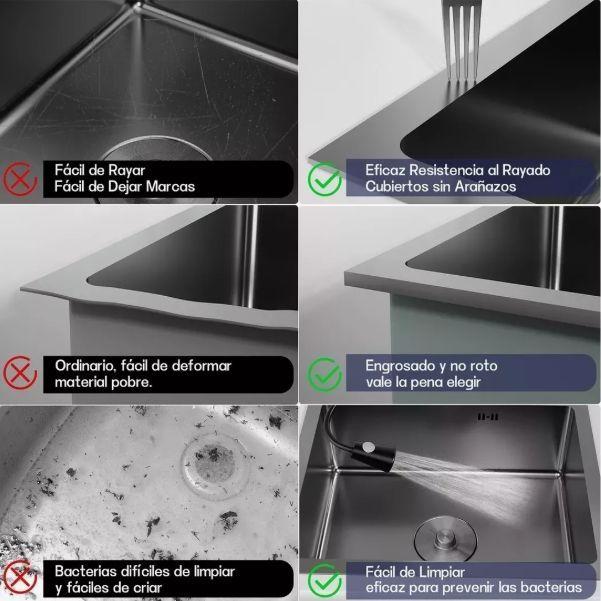 Fácil de Rayar
Fácil de Dejar Marcas

Eficaz Resistencia al Rayado
Cubiertos sin Arañazos

Ordinario, fácil de deformar
material pobre.

Engrosado y no roto
vale la pena elegir

Bacterias difíciles de limpiar
y fáciles de criar

Fácil de Limpiar
eficaz para prevenir las bacterias