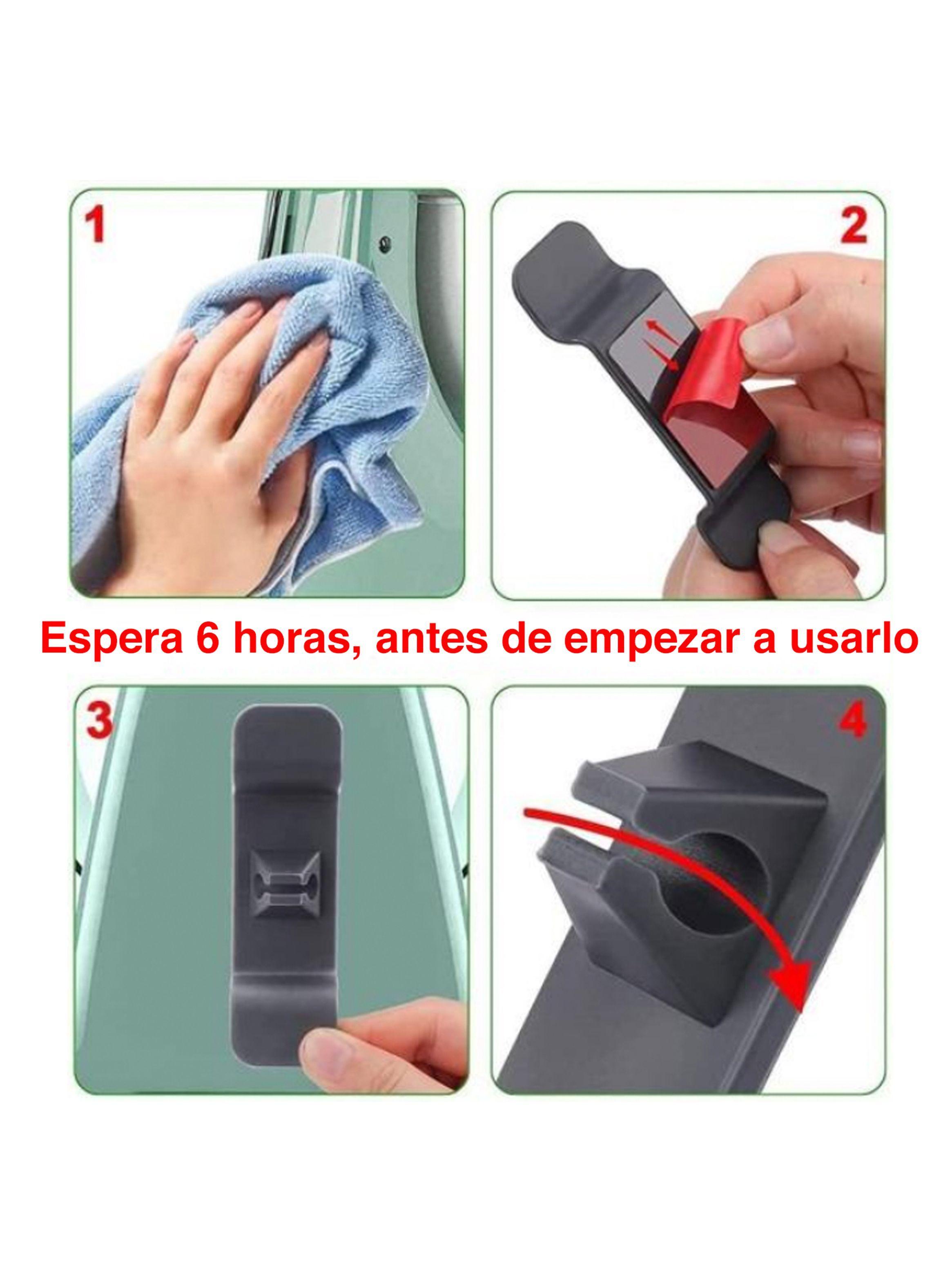 1

2

Espera 6 horas, antes de empezar a usarlo

3

4