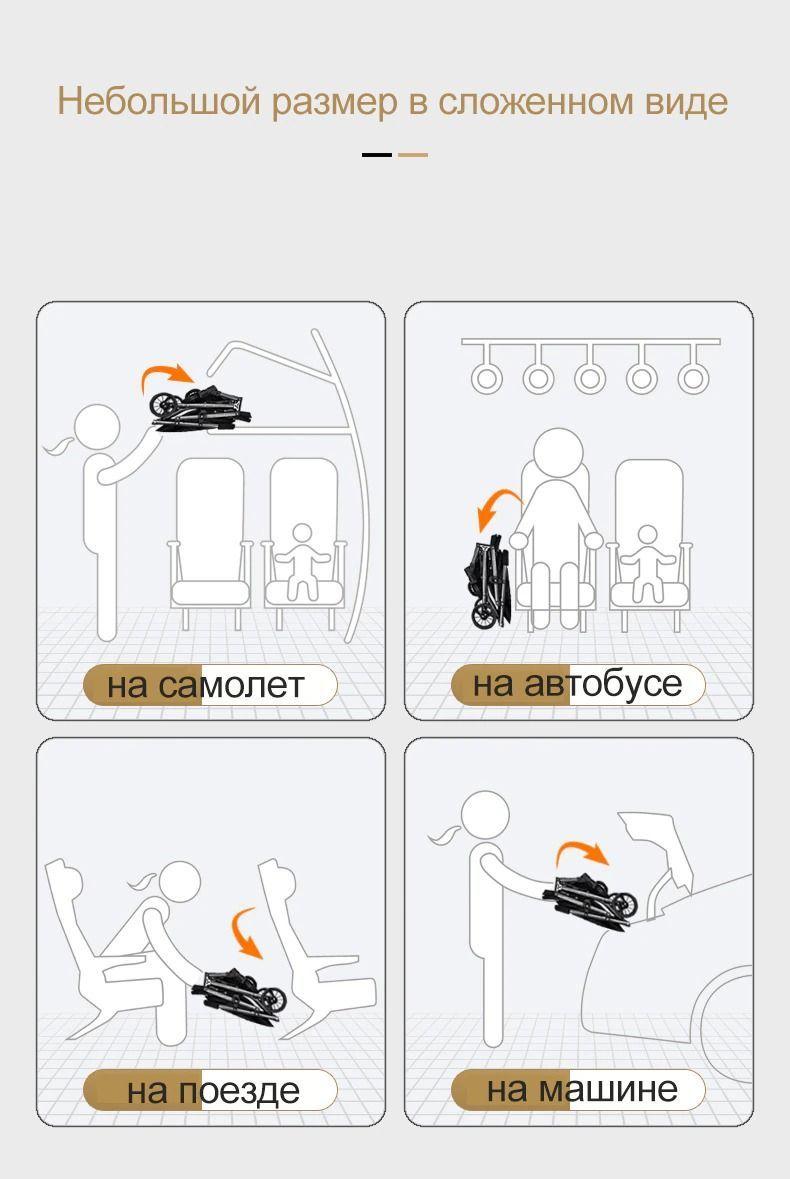 Небольшой размер в сложенном виде

на самолет

на автобусе

на поезде

на машине