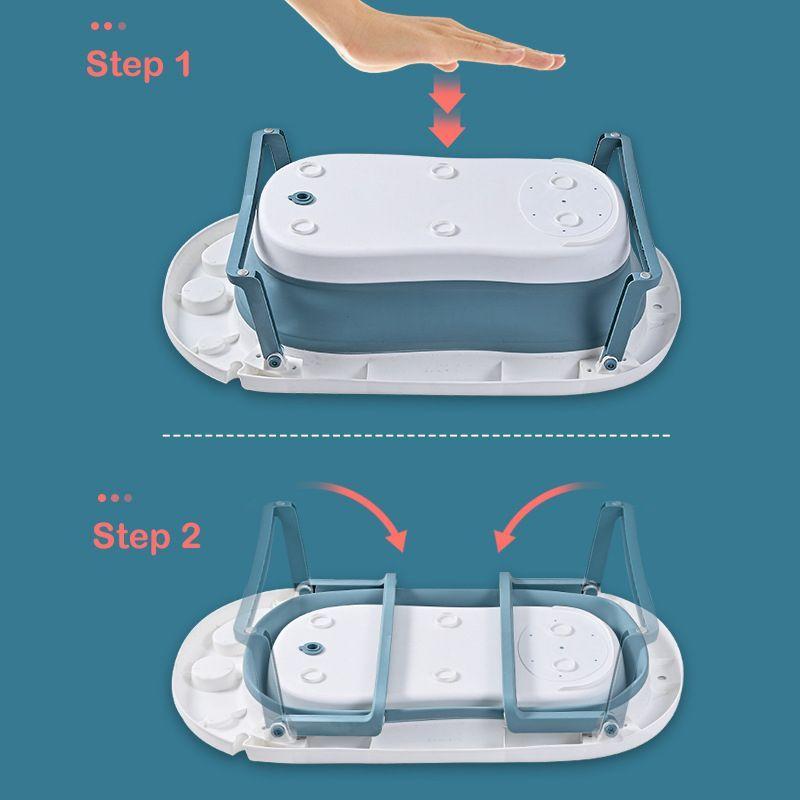 Step 1

Step 2