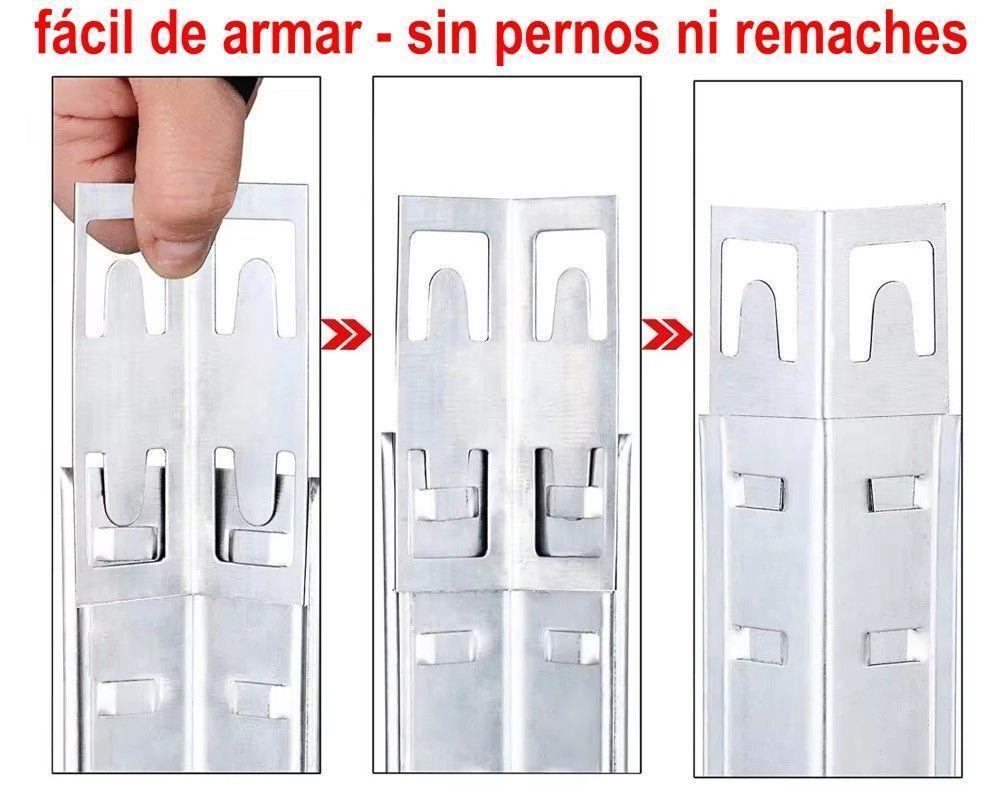 fácil de armar - sin pernos ni remaches