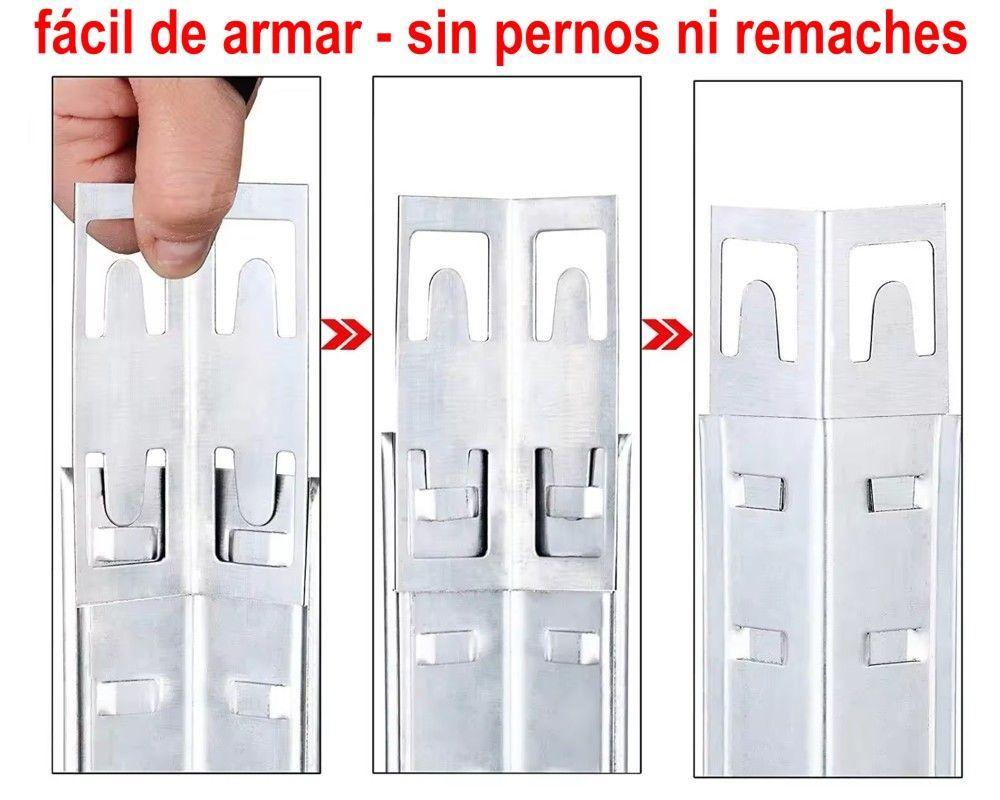 fácil de armar - sin pernos ni remaches