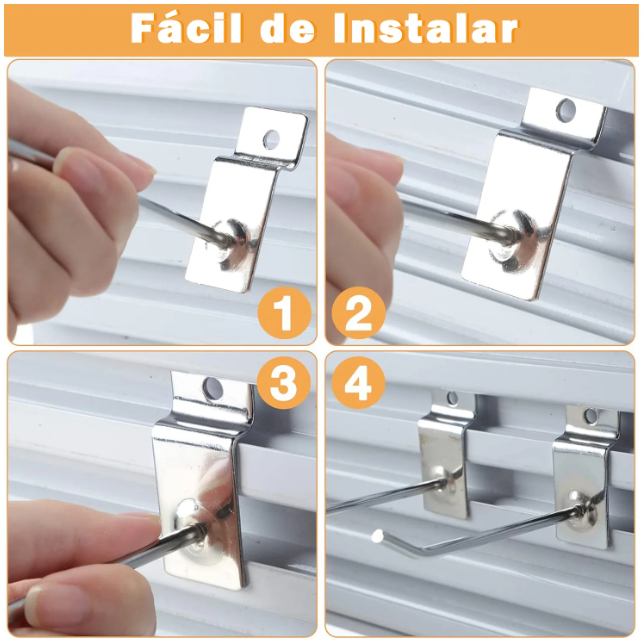 Fácil de Instalar

1

2

3

4