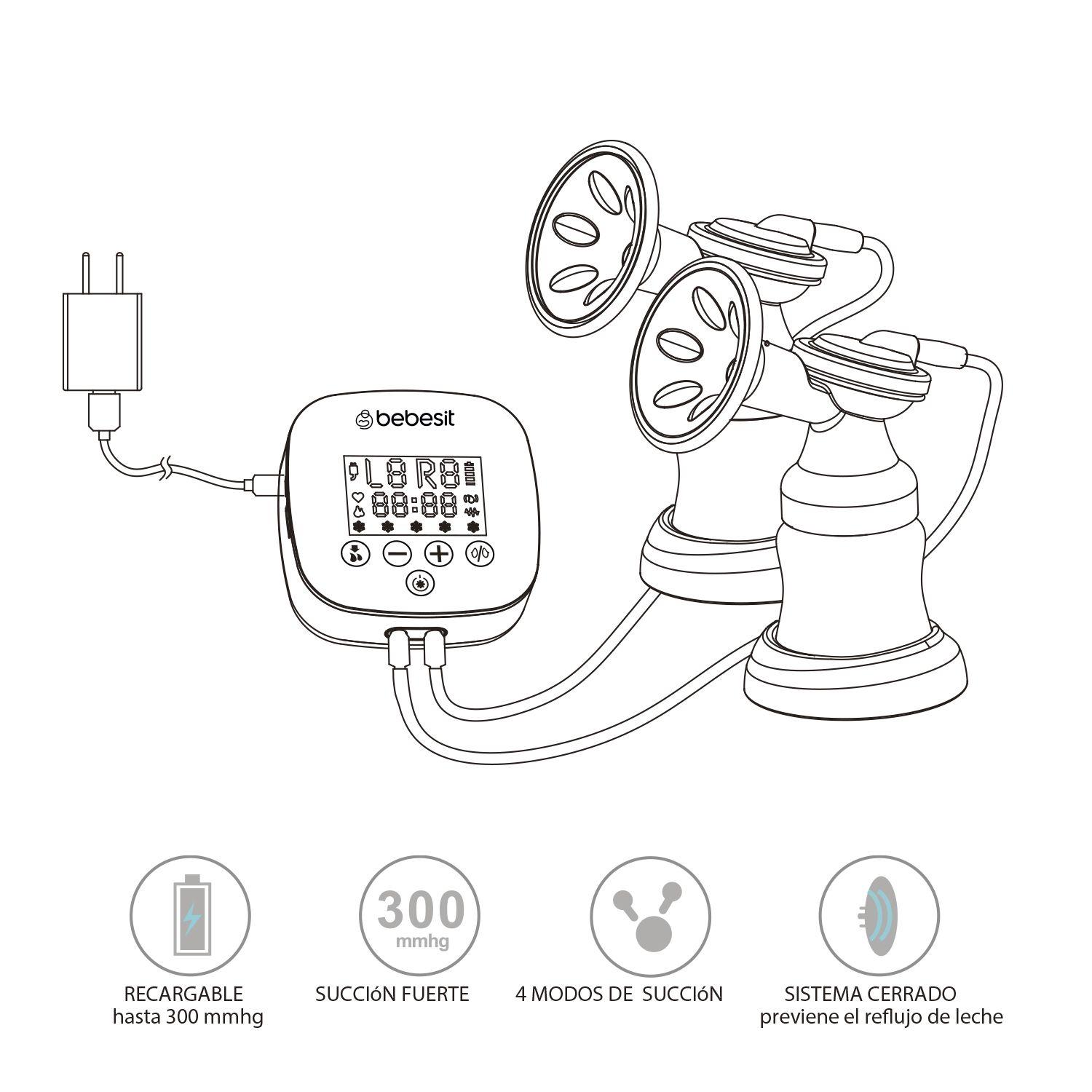 bebesit

L8 R8

88:88

300
mmhg

RECARGABLE
hasta 300 mmhg

SUCCIóN FUERTE

4 MODOS DE SUCCIóN

SISTEMA CERRADO
previene el reflujo de leche