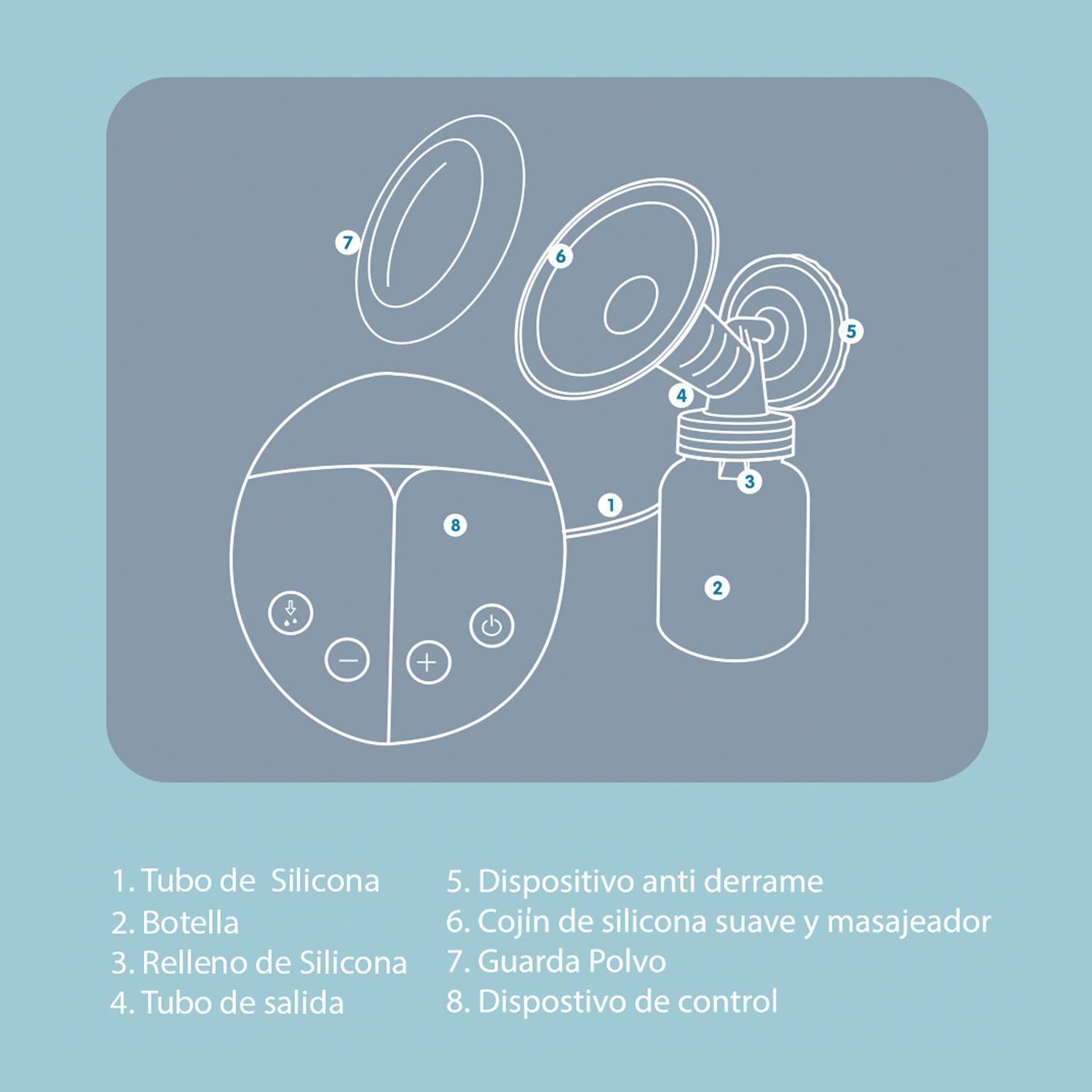 7
6
5
4
3
1
8
2

1. Tubo de Silicona
2. Botella
3. Relleno de Silicona
4. Tubo de salida

5. Dispositivo anti derrame
6. Cojín de silicona suave y masajeador
7. Guarda Polvo
8. Dispostivo de control