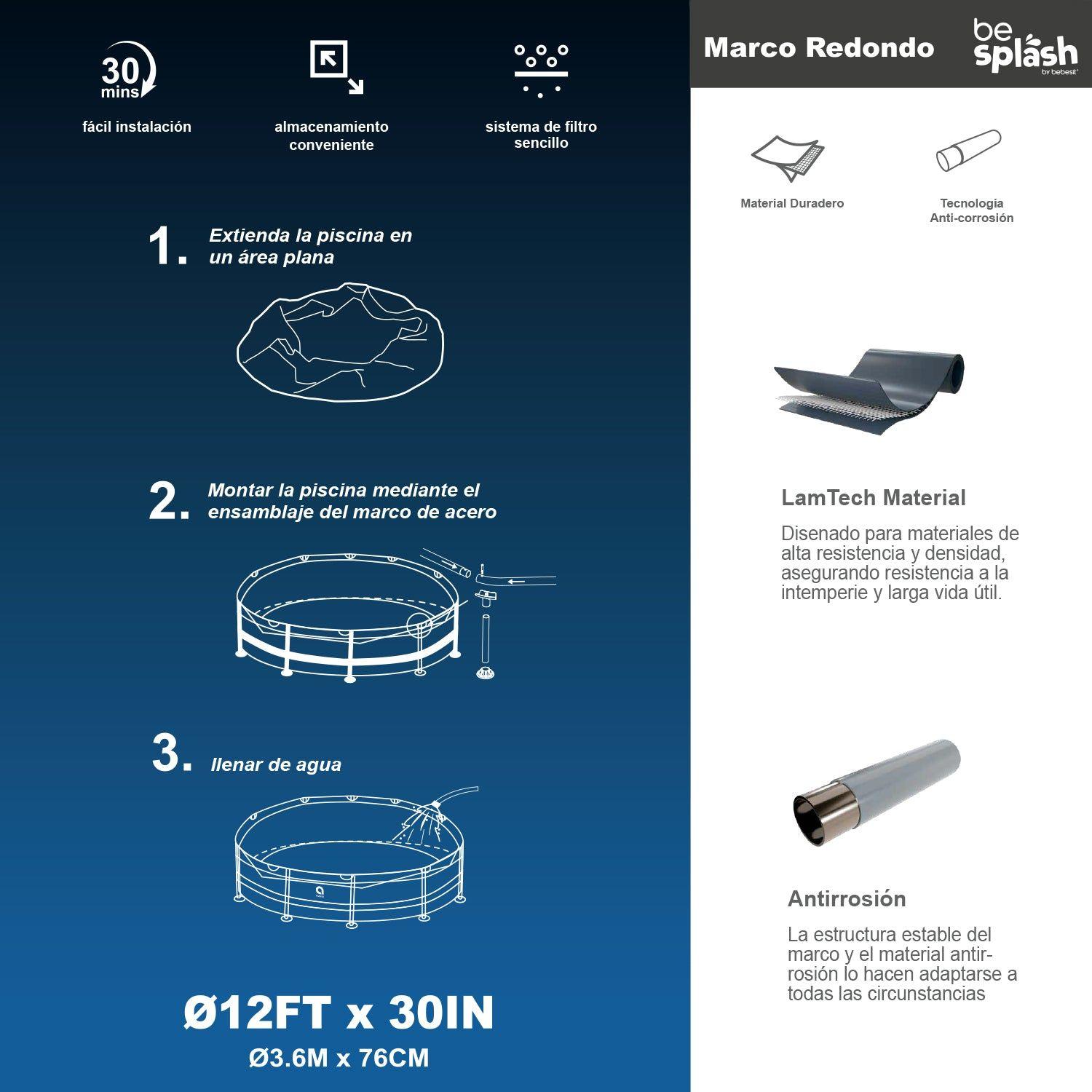 30
mins
fácil instalación

almacenamiento conveniente

sistema de filtro sencillo

1. Extienda la piscina en un área plana

2. Montar la piscina mediante el ensamblaje del marco de acero

3. llenar de agua

Ø12FT x 30IN
Ø3.6M x 76CM

Marco Redondo

be splash by bebesit

Material Duradero

Tecnología Anti-corrosión

LamTech Material

Disenado para materiales de alta resistencia y densidad, asegurando resistencia a la intemperie y larga vida útil.

Antirrosión

La estructura estable del marco y el material antirrosión lo hacen adaptarse a todas las circunstancias