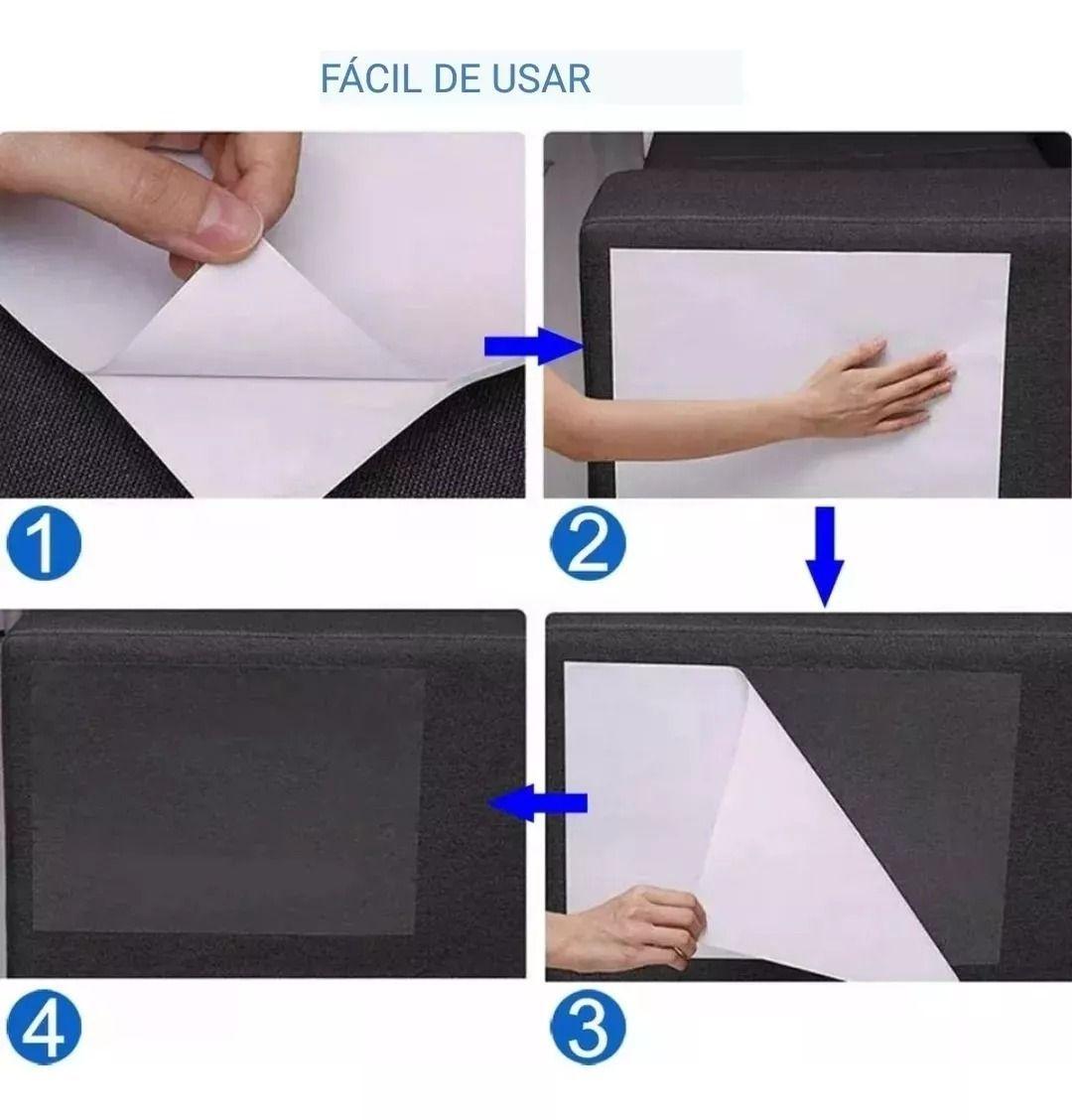 FÁCIL DE USAR

1

2

4

3