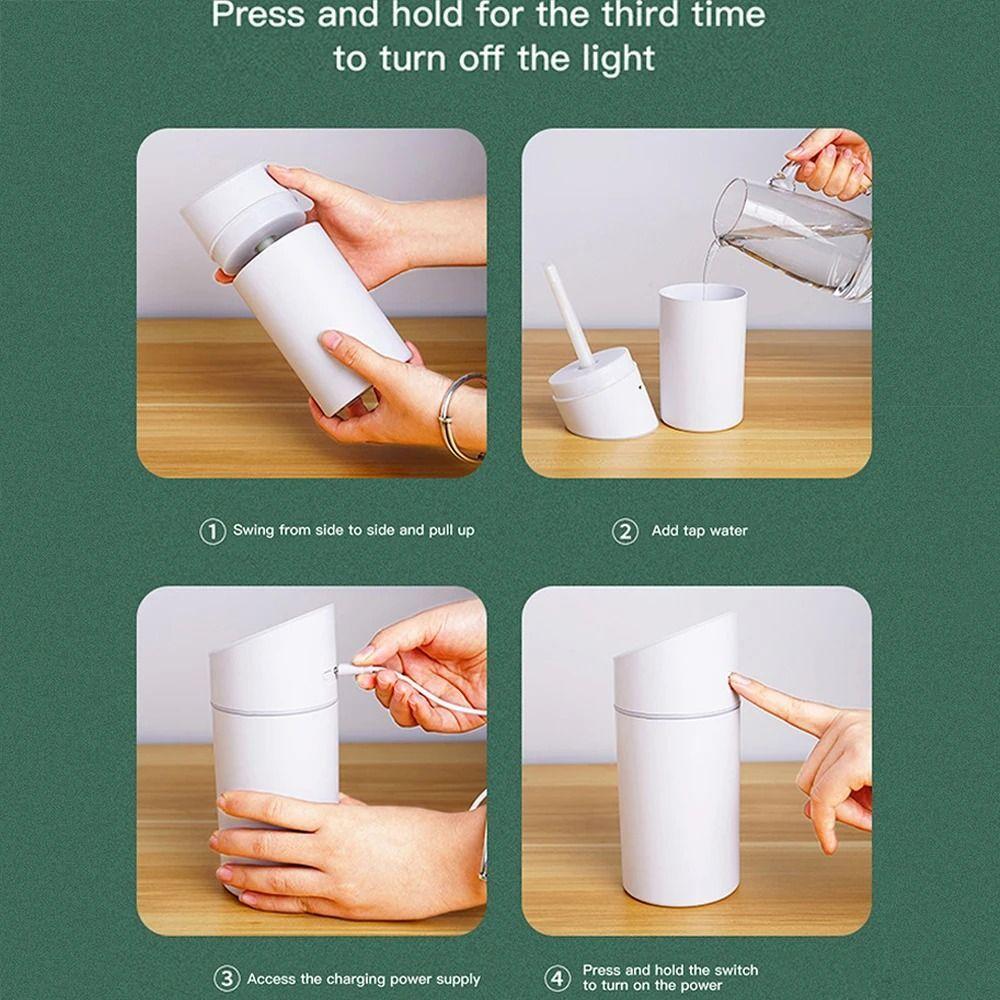 Press and hold for the third time to turn off the light

① Swing from side to side and pull up

② Add tap water

③ Access the charging power supply

④ Press and hold the switch to turn on the power