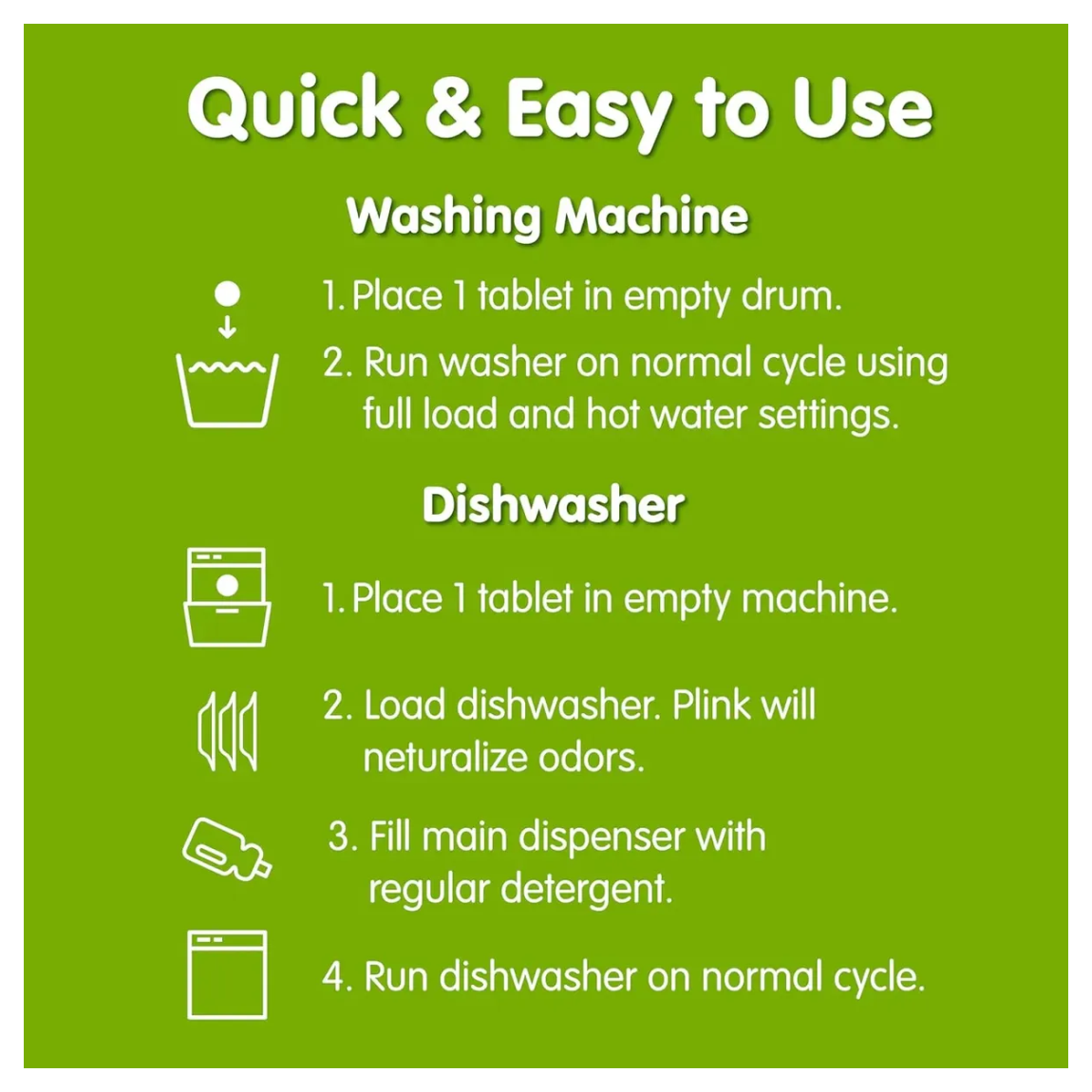 Quick & Easy to Use

Washing Machine

1. Place 1 tablet in empty drum.

2. Run washer on normal cycle using full load and hot water settings.

Dishwasher

1. Place 1 tablet in empty machine.

2. Load dishwasher. Plink will neturalize odors.

3. Fill main dispenser with regular detergent.

4. Run dishwasher on normal cycle.