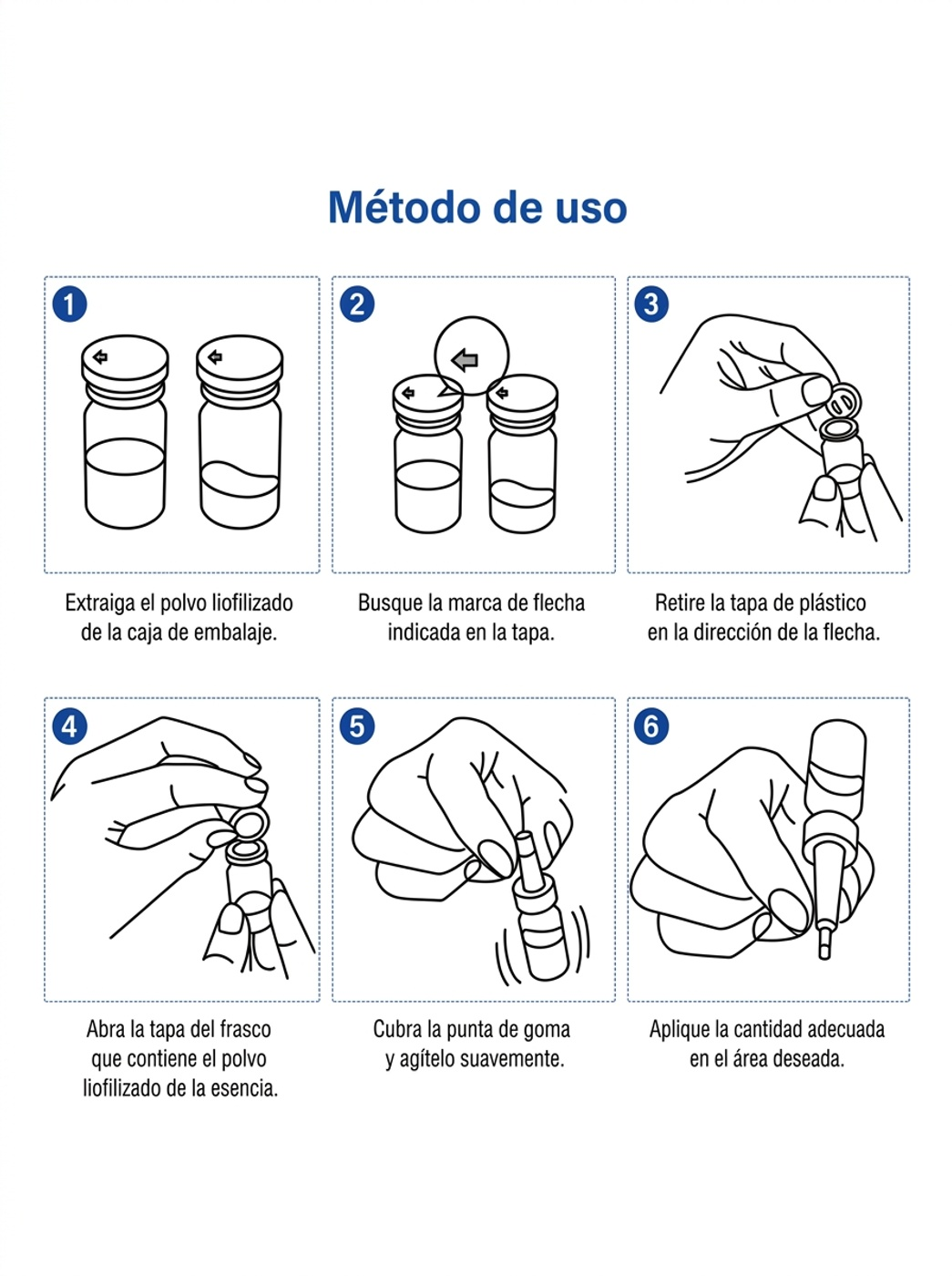 Método de uso

1

Extraiga el polvo liofilizado de la caja de embalaje.

2

Busque la marca de flecha indicada en la tapa.

3

Retire la tapa de plástico en la dirección de la flecha.

4

Abra la tapa del frasco que contiene el polvo liofilizado de la esencia.

5

Cubra la punta de goma y agítelo suavemente.

6

Aplique la cantidad adecuada en el área deseada.