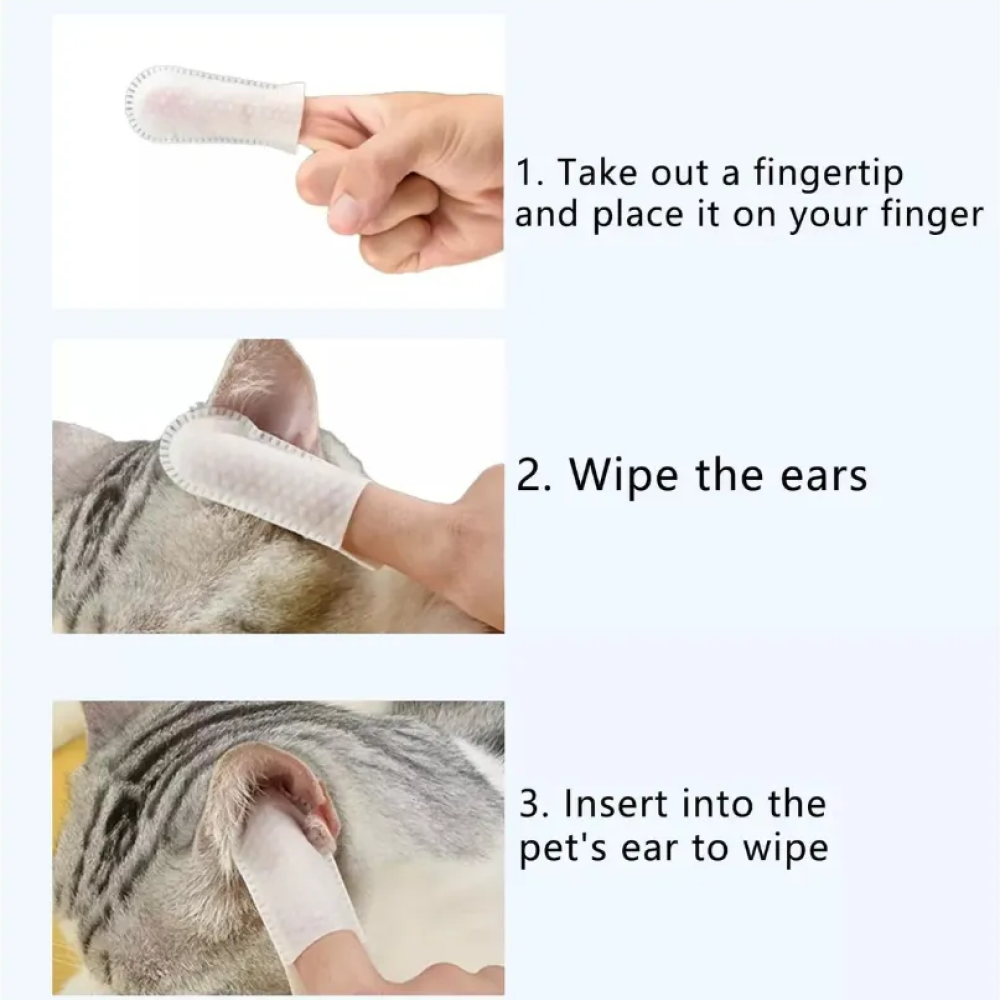 1. Take out a fingertip and place it on your finger

2. Wipe the ears

3. Insert into the pet's ear to wipe