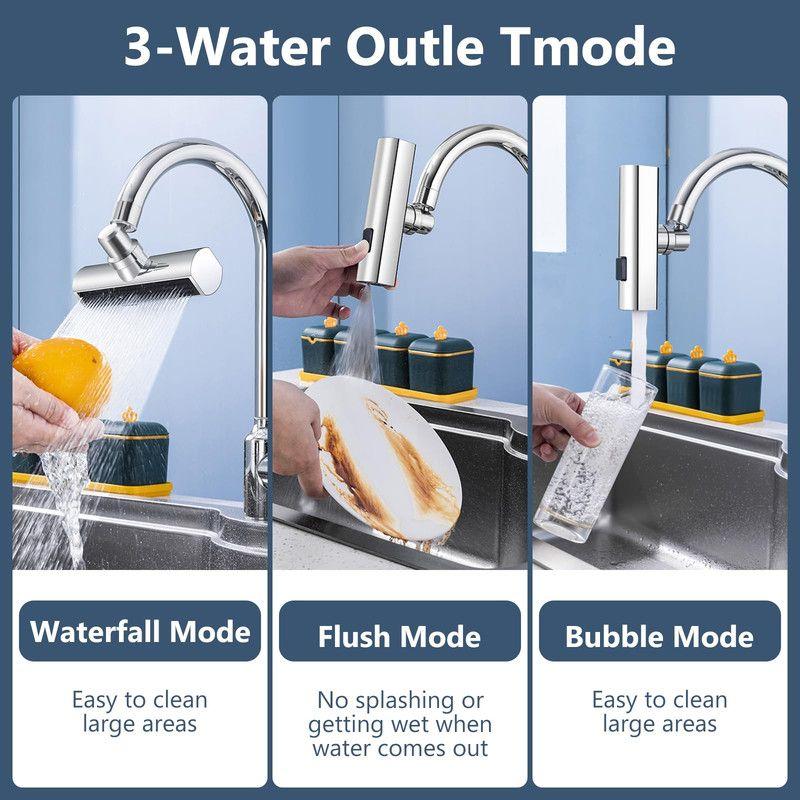 3-Water Outle Tmode

Waterfall Mode

Easy to clean large areas

Flush Mode

No splashing or getting wet when water comes out

Bubble Mode

Easy to clean large areas