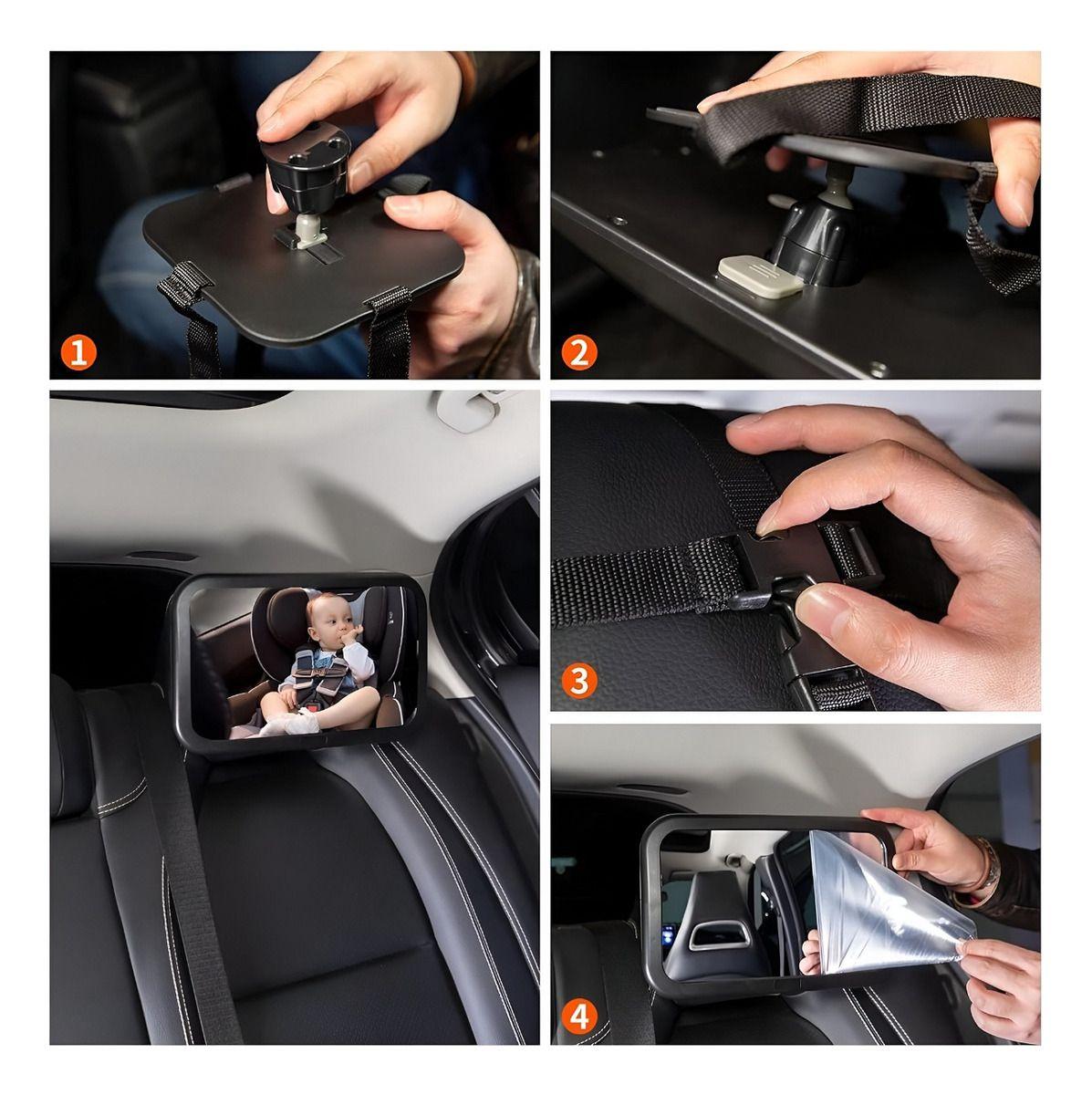 1

2

3

4