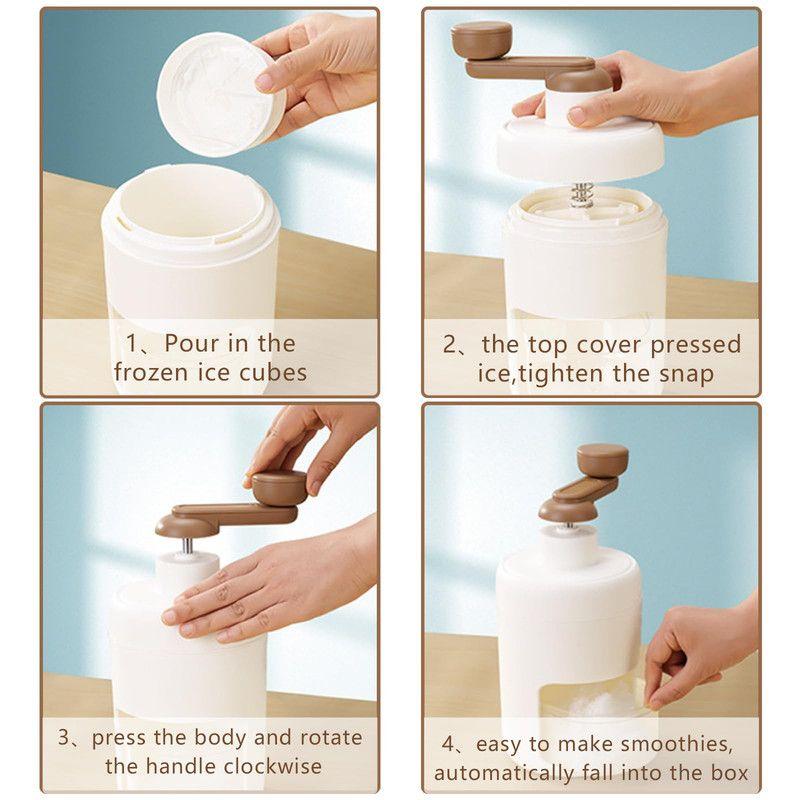 1、Pour in the frozen ice cubes

2、the top cover pressed ice,tighten the snap

3、press the body and rotate the handle clockwise

4、easy to make smoothies, automatically fall into the box