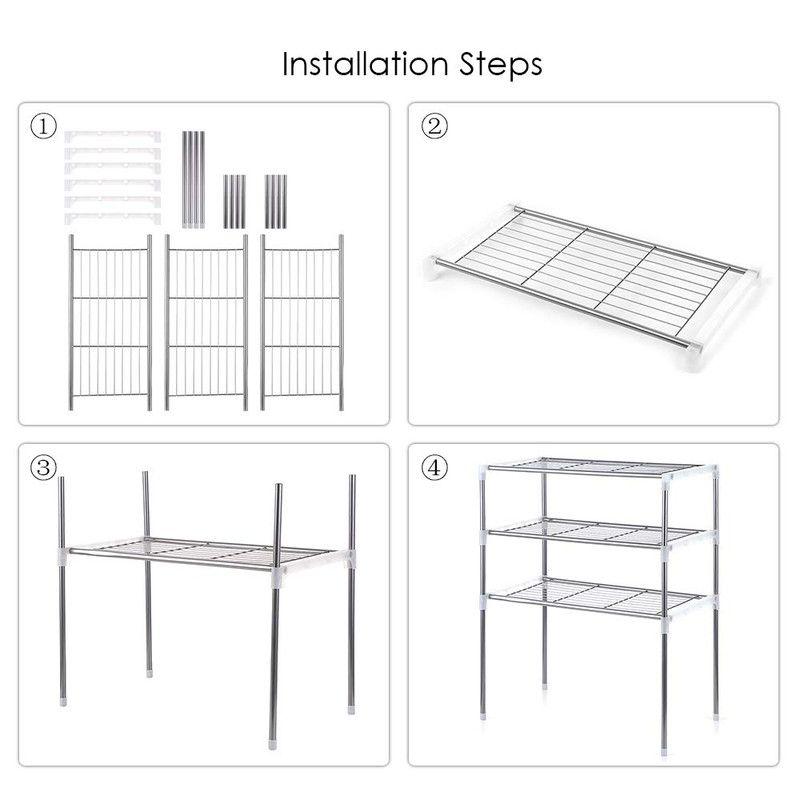 Installation Steps

①

②

③

④