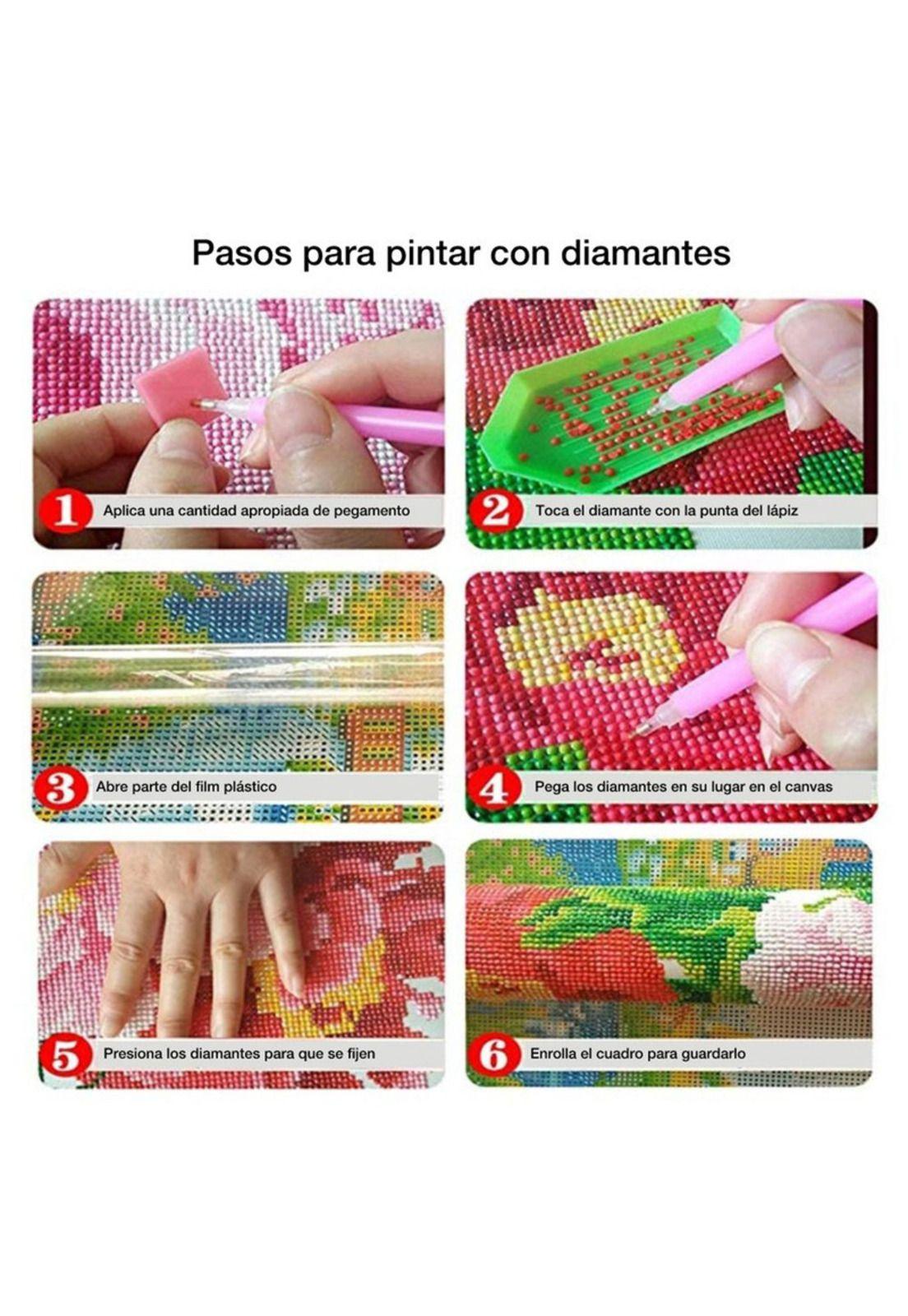 Pasos para pintar con diamantes

1 Aplica una cantidad apropiada de pegamento

2 Toca el diamante con la punta del lápiz

3 Abre parte del film plástico

4 Pega los diamantes en su lugar en el canvas

5 Presiona los diamantes para que se fijen

6 Enrolla el cuadro para guardarlo