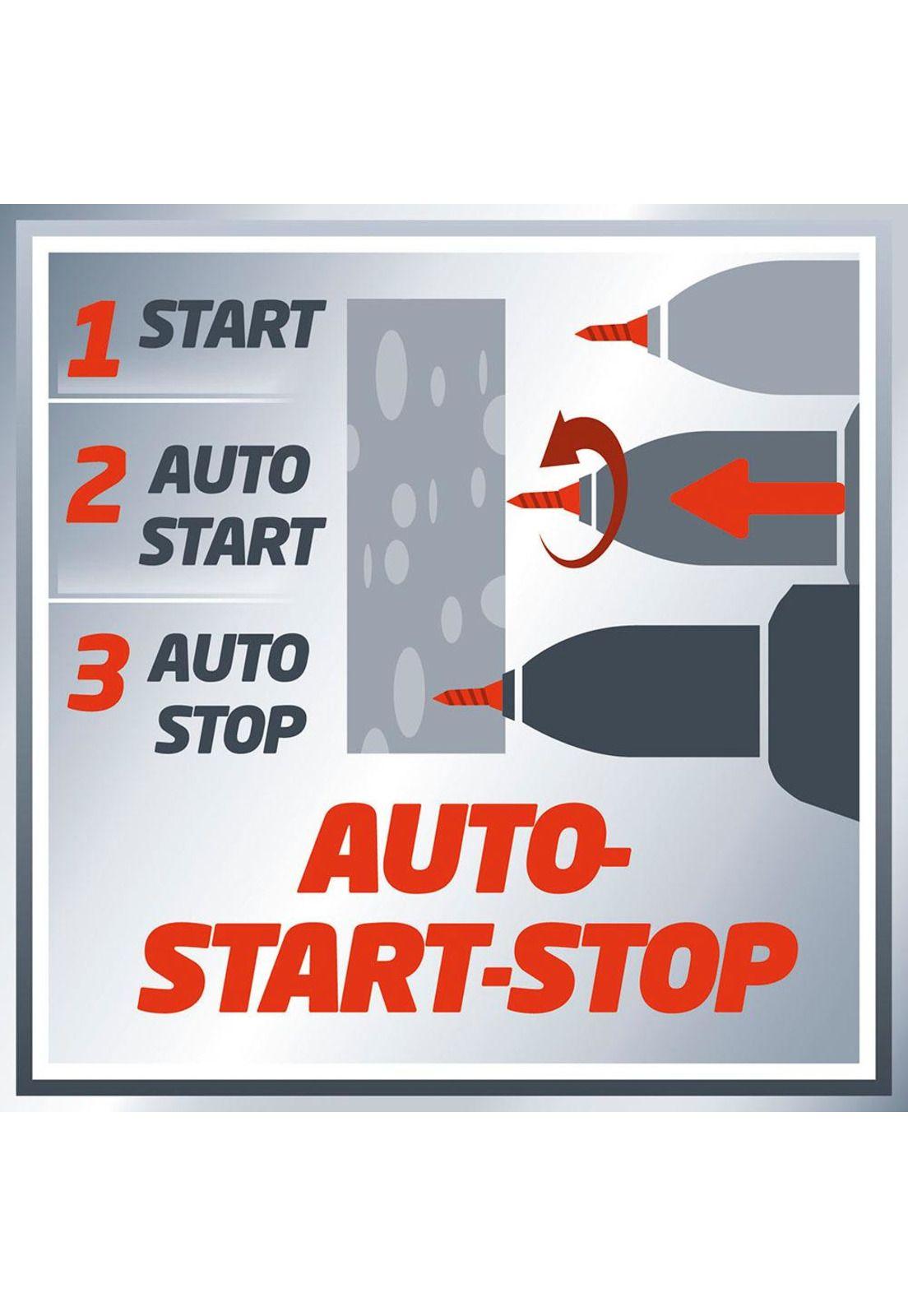 1 START

2 AUTO START

3 AUTO STOP

AUTO-START-STOP