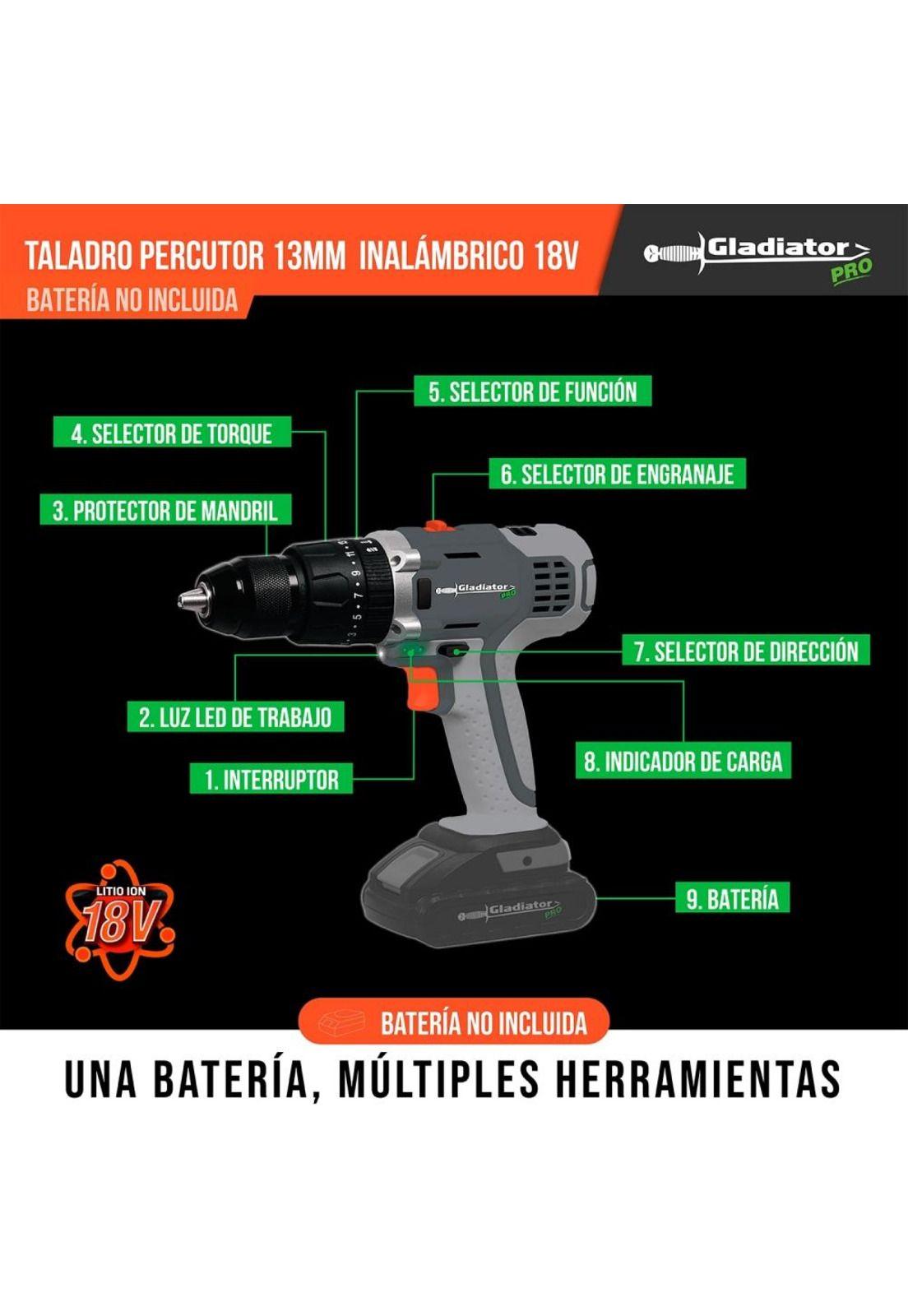 TALADRO PERCUTOR 13MM INALÁMBRICO 18V
BATERÍA NO INCLUIDA

Gladiator PRO

5. SELECTOR DE FUNCIÓN
4. SELECTOR DE TORQUE
6. SELECTOR DE ENGRANAJE
3. PROTECTOR DE MANDRIL

Gladiator PRO

7. SELECTOR DE DIRECCIÓN
2. LUZ LED DE TRABAJO
8. INDICADOR DE CARGA
1. INTERRUPTOR

LITIO ION
18V

Gladiator PRO

9. BATERÍA

BATERÍA NO INCLUIDA

UNA BATERÍA, MÚLTIPLES HERRAMIENTAS