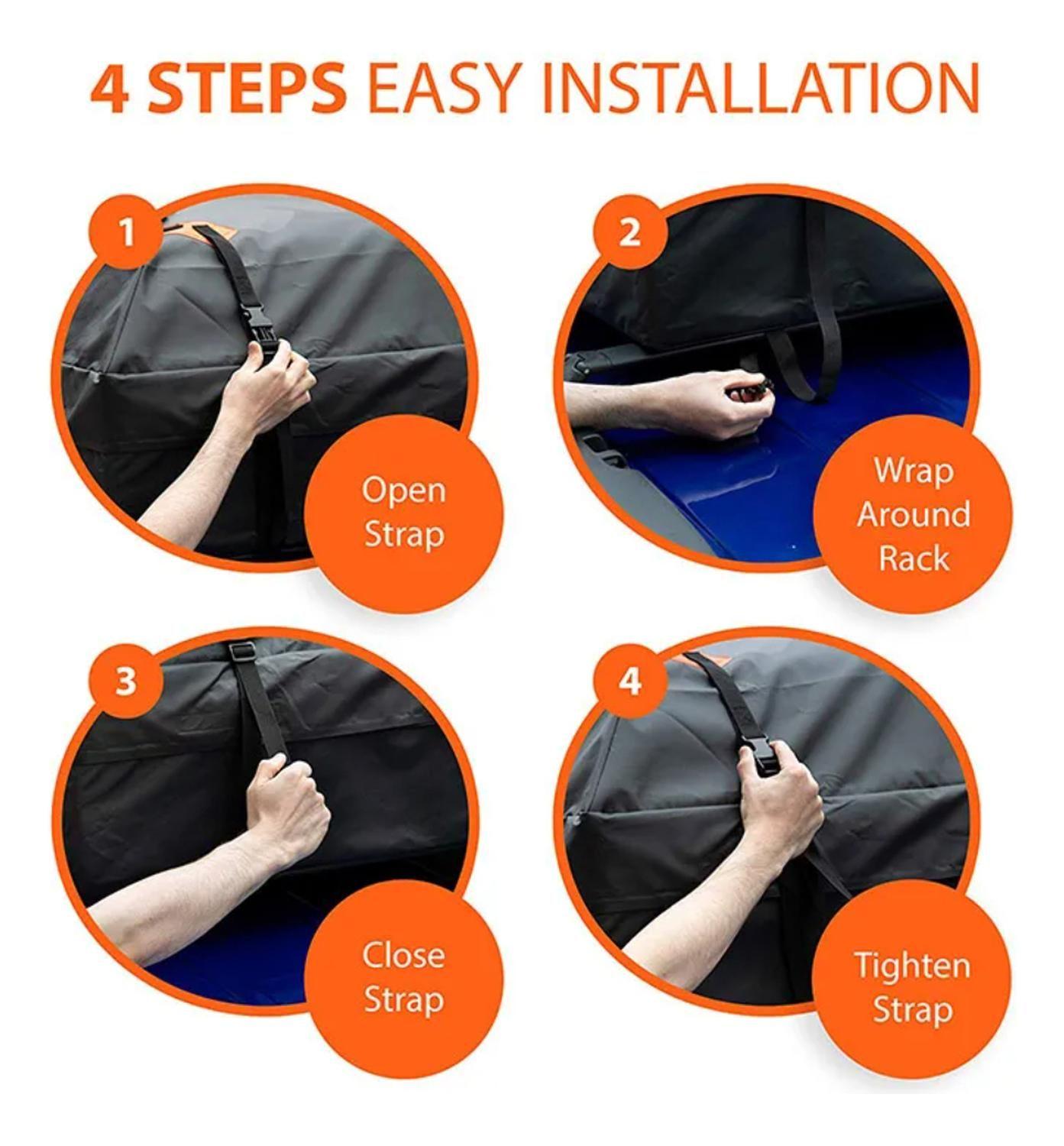 4 STEPS EASY INSTALLATION

1

Open Strap

2

Wrap Around Rack

3

Close Strap

4

Tighten Strap