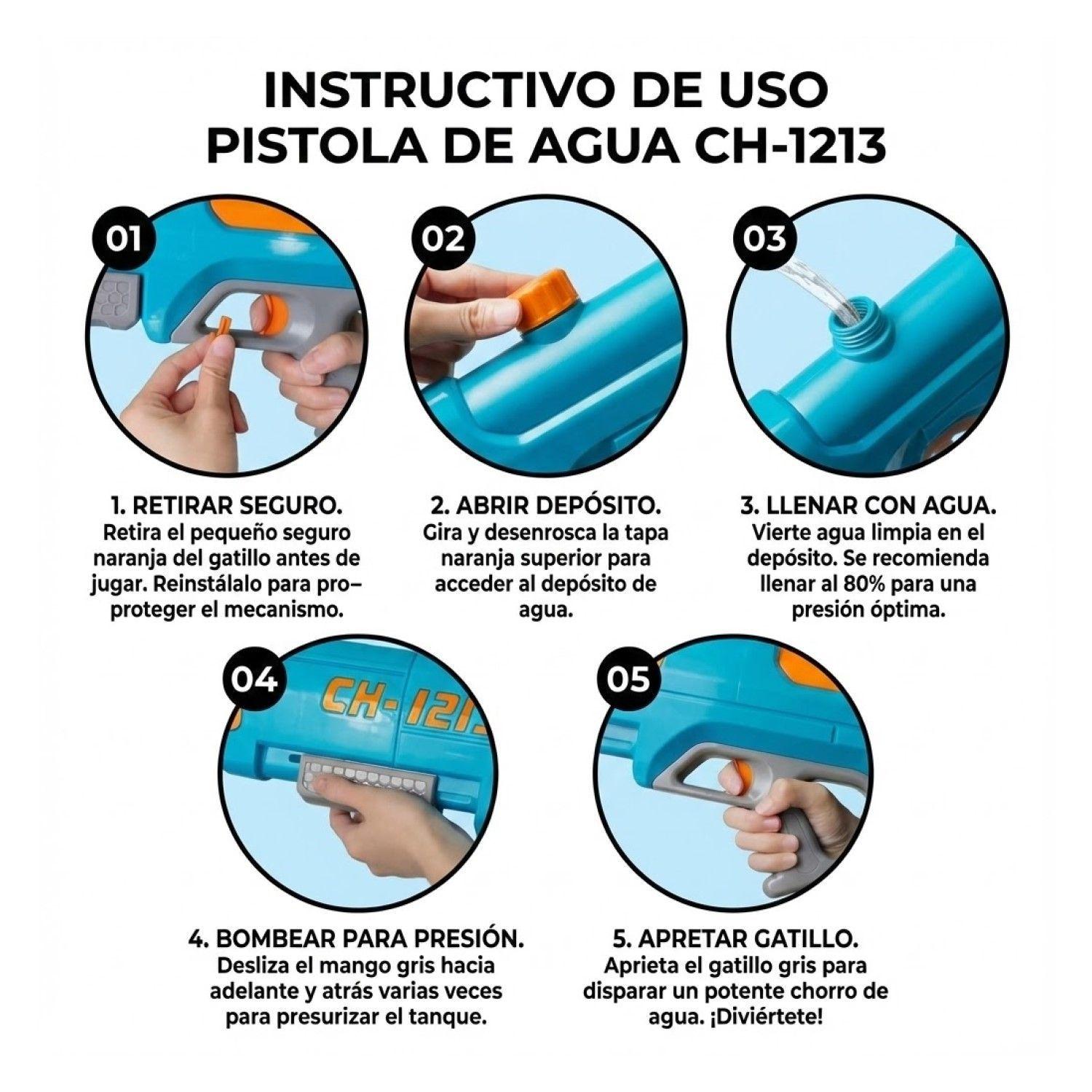 INSTRUCTIVO DE USO
PISTOLA DE AGUA CH-1213

01

02

03

1. RETIRAR SEGURO.
Retira el pequeño seguro naranja del gatillo antes de jugar. Reinstálalo para pro– proteger el mecanismo.

2. ABRIR DEPÓSITO.
Gira y desenrosca la tapa naranja superior para acceder al depósito de agua.

3. LLENAR CON AGUA.
Vierte agua limpia en el depósito. Se recomienda llenar al 80% para una presión óptima.

04

CH-121

05

4. BOMBEAR PARA PRESIÓN.
Desliza el mango gris hacia adelante y atrás varias veces para presurizar el tanque.

5. APRETAR GATILLO.
Aprieta el gatillo gris para disparar un potente chorro de agua. ¡Diviértete!