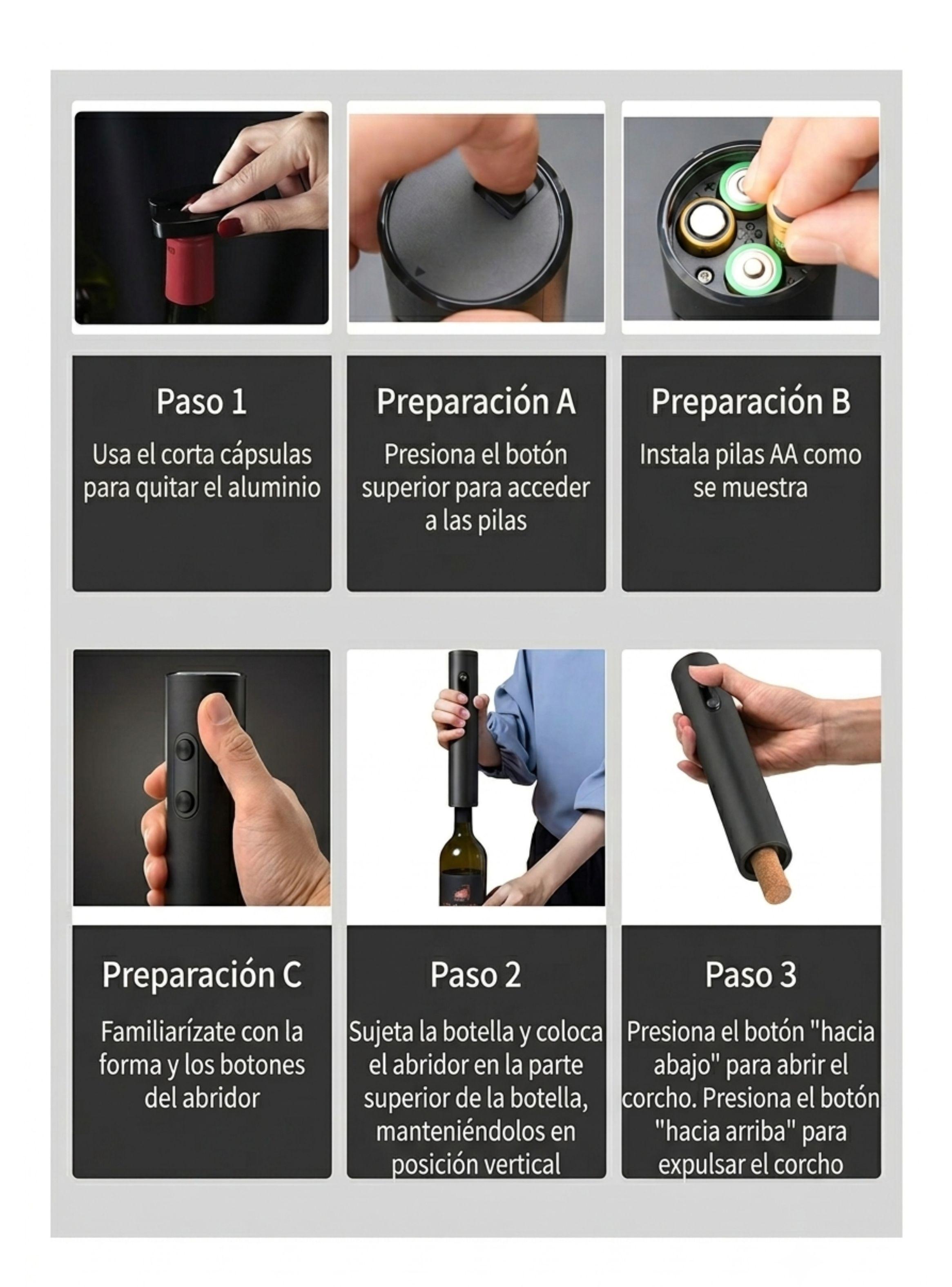 Paso 1
Usa el corta cápsulas para quitar el aluminio

Preparación A
Presiona el botón superior para acceder a las pilas

Preparación B
Instala pilas AA como se muestra

Preparación C
Familiarízate con la forma y los botones del abridor

Paso 2
Sujeta la botella y coloca el abridor en la parte superior de la botella, manteniéndolos en posición vertical

Paso 3
Presiona el botón "hacia abajo" para abrir el corcho. Presiona el botón "hacia arriba" para expulsar el corcho